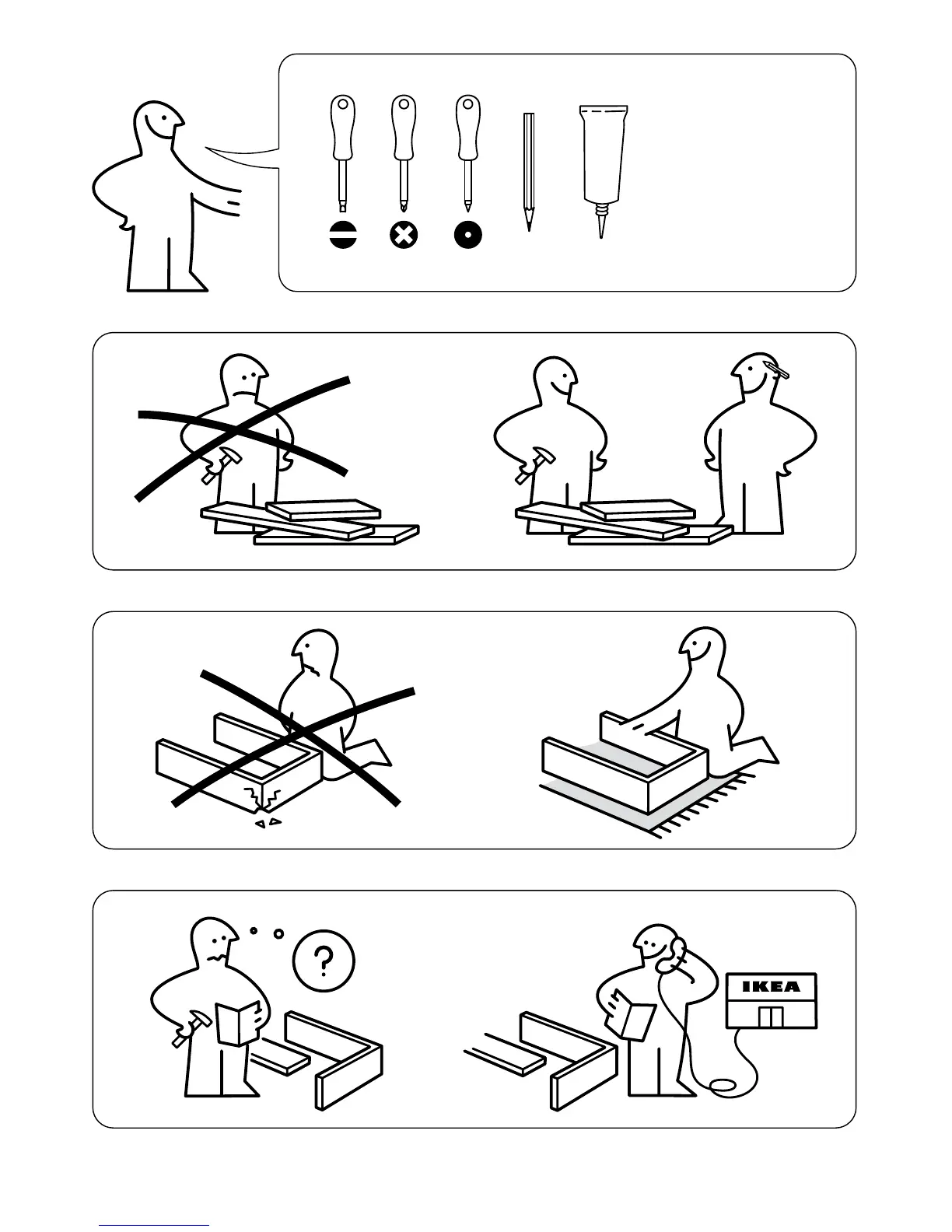 ?

IKEA