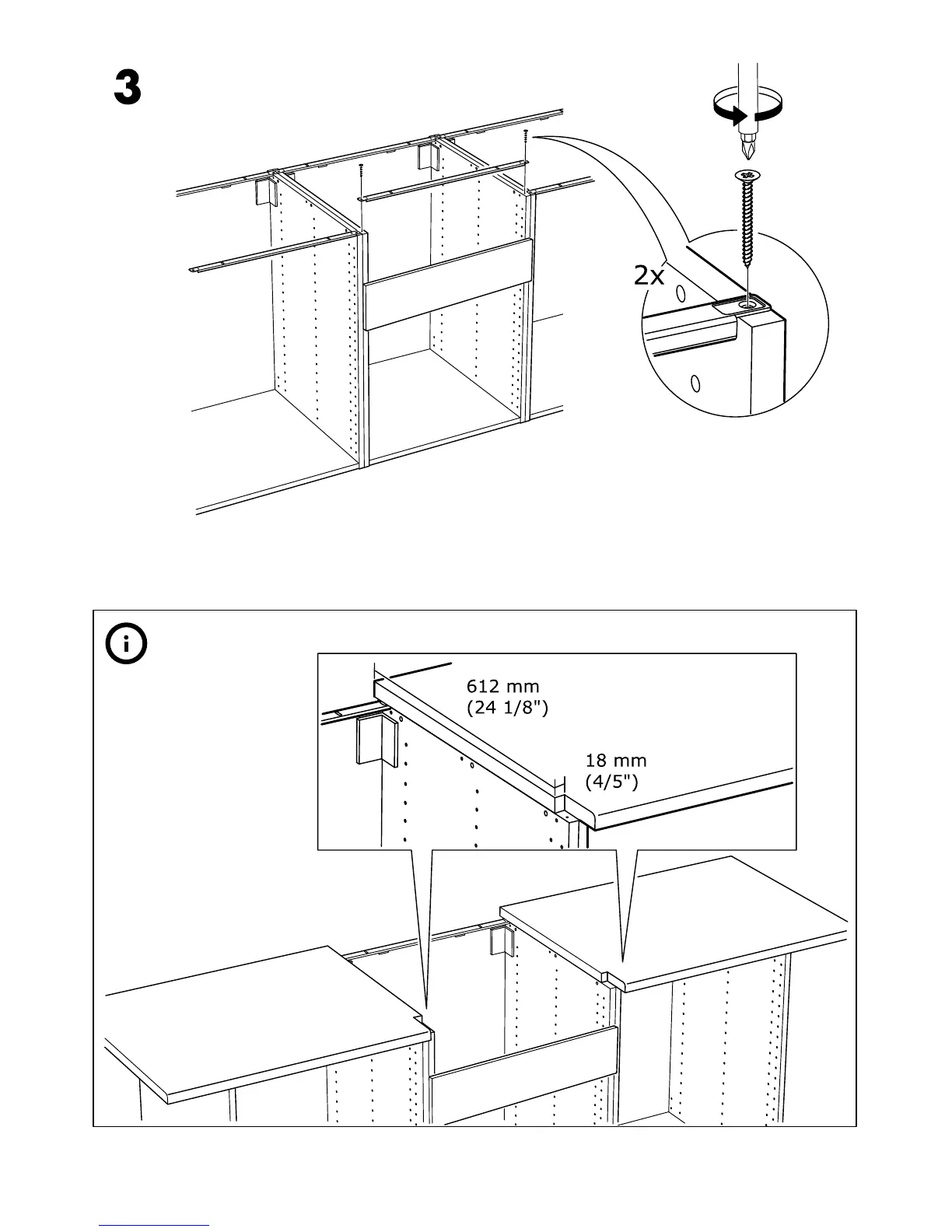 3

2x

612 mm
(24 1/8")

18 mm
(4/5")