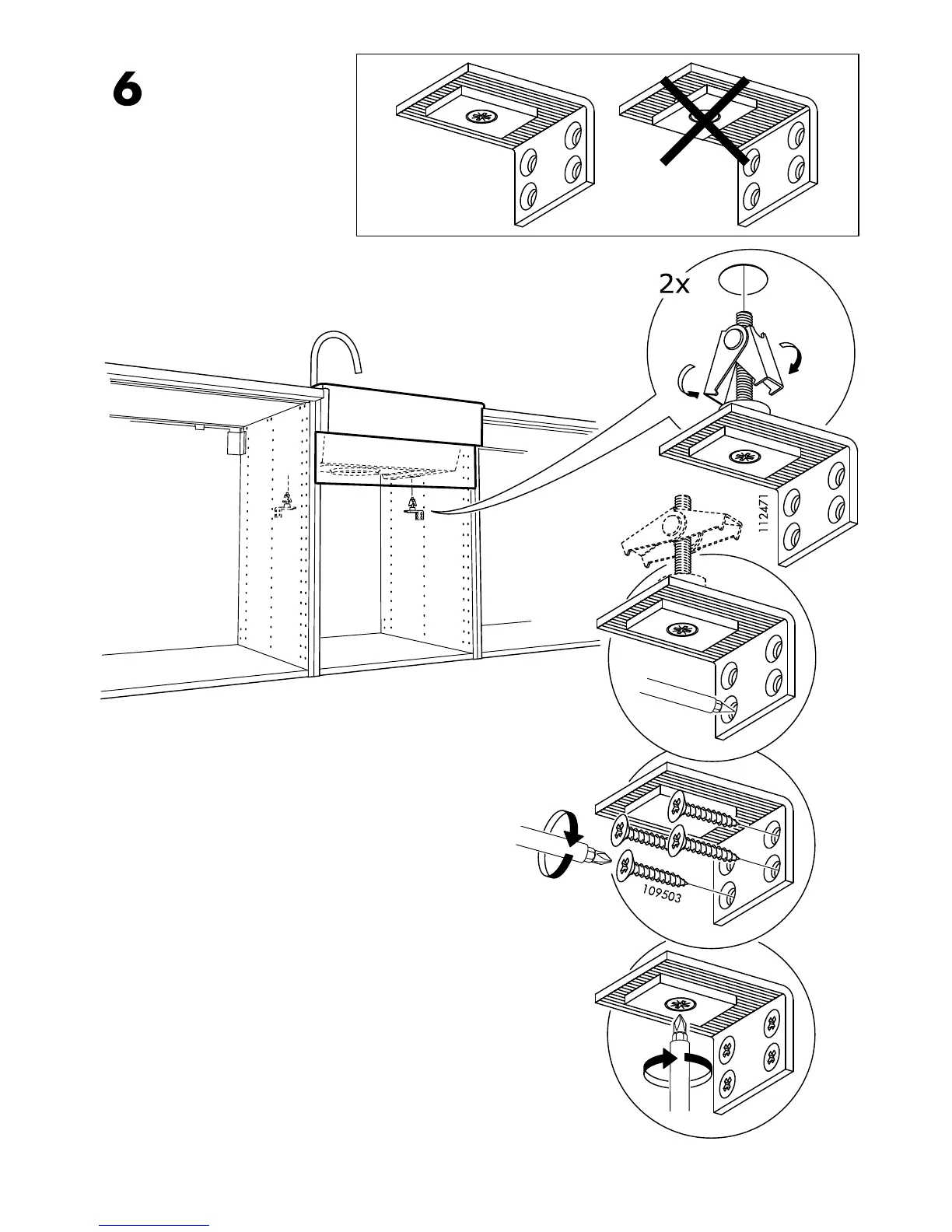 6

2x

112471

109503