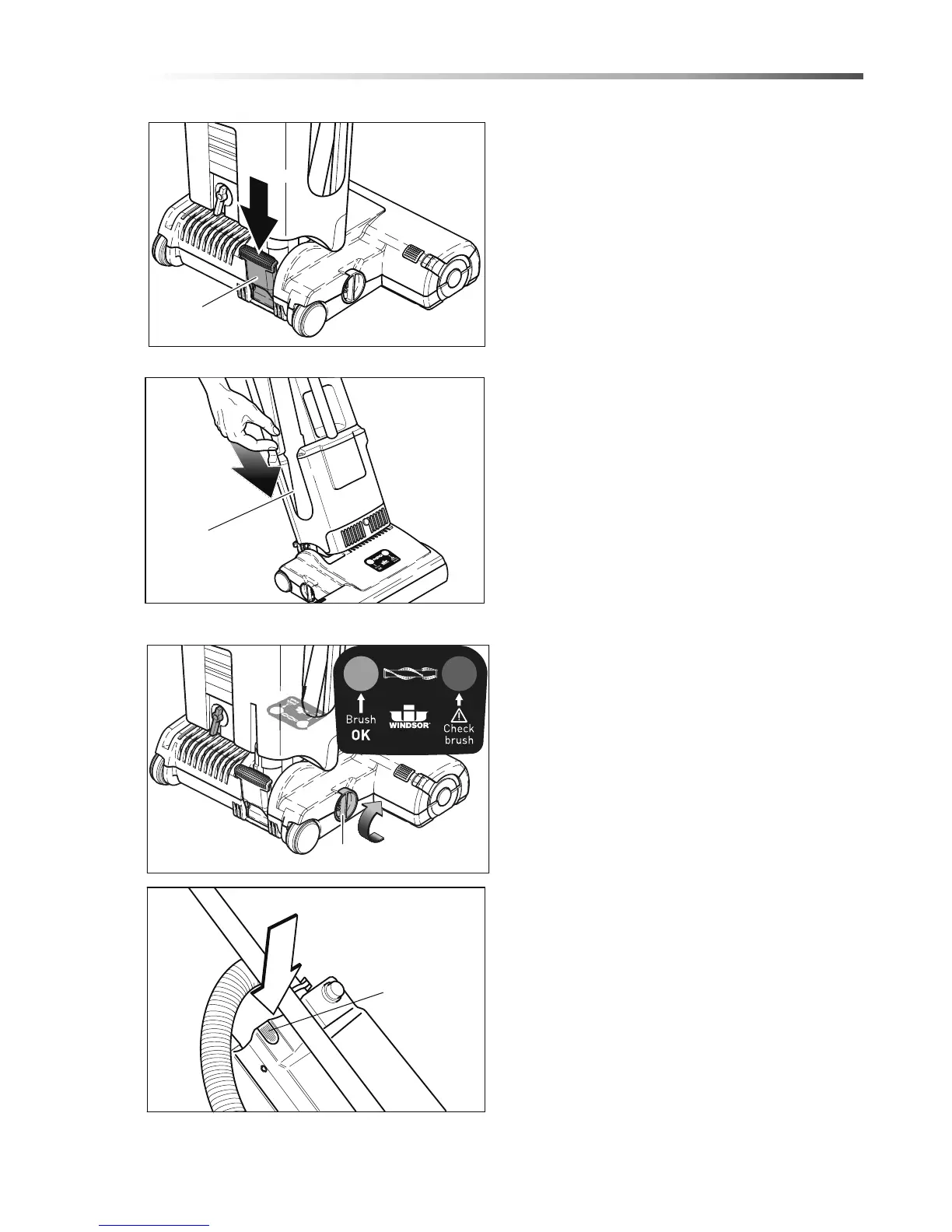 Brush
OK
WINDSOR
Check
brush