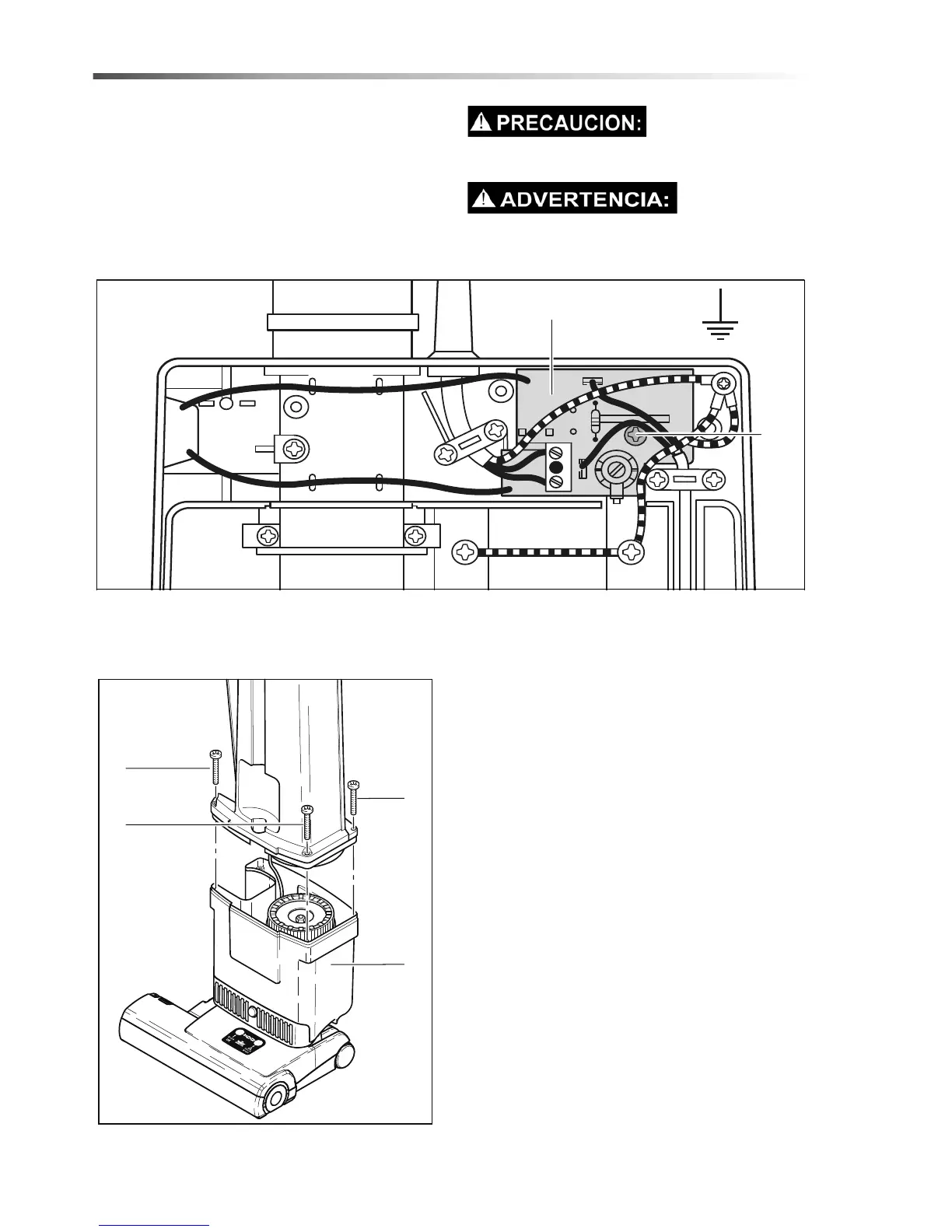 PRECAUCION:

ADVERTENCIA: