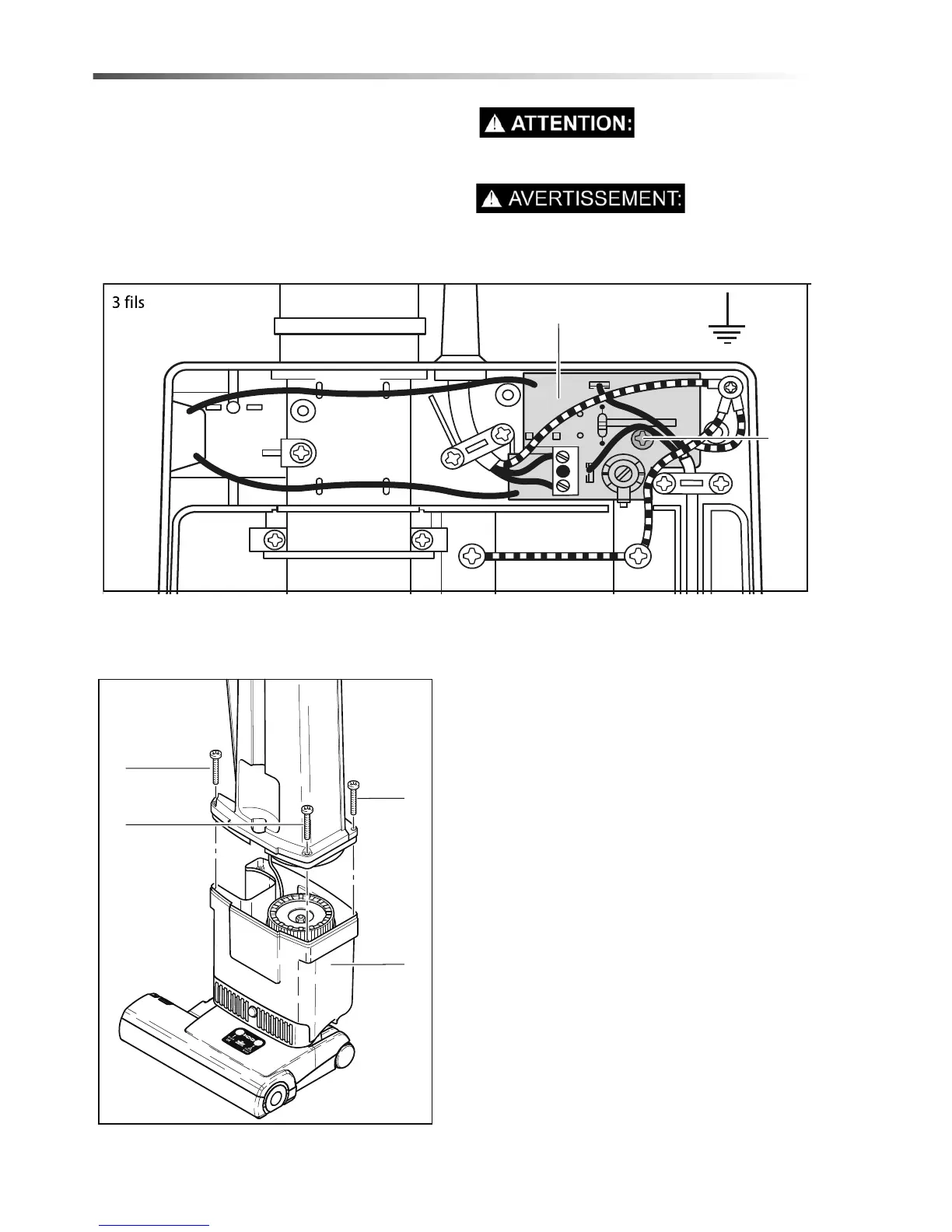 ATTENTION:

AVERTISSEMENT:

3 fils