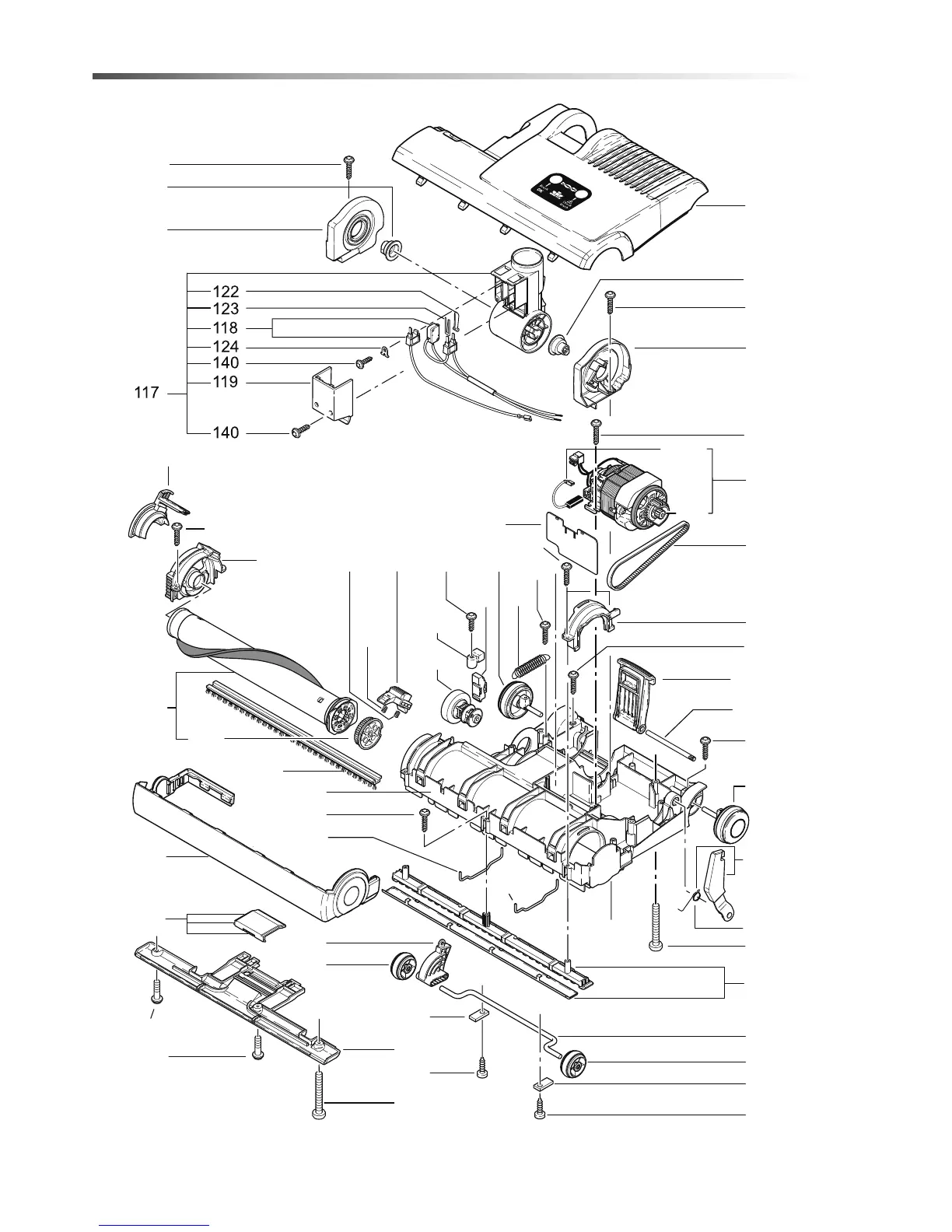 122
123
118
124
140
119
117
140