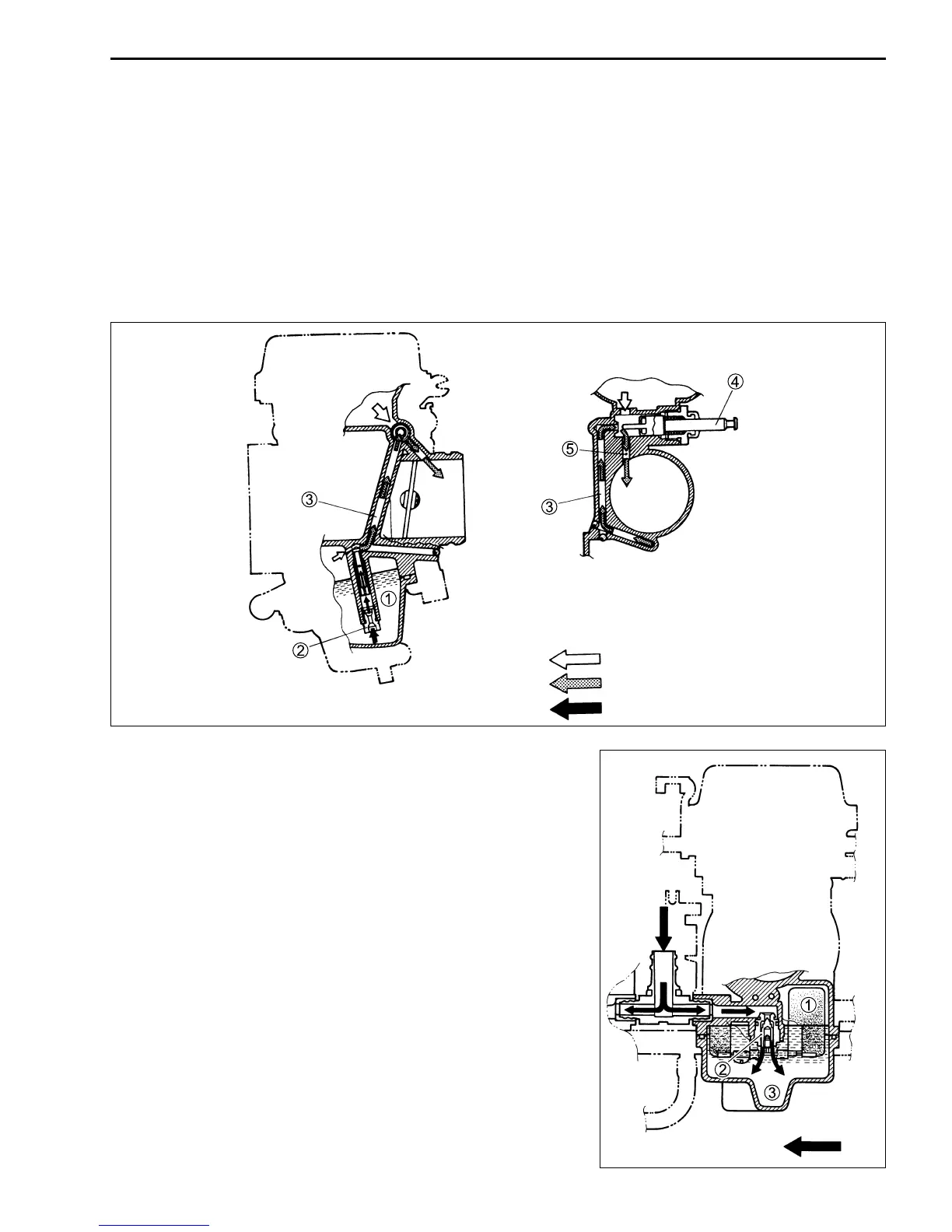 ③

①

②

④

⑤

③

①

②

③