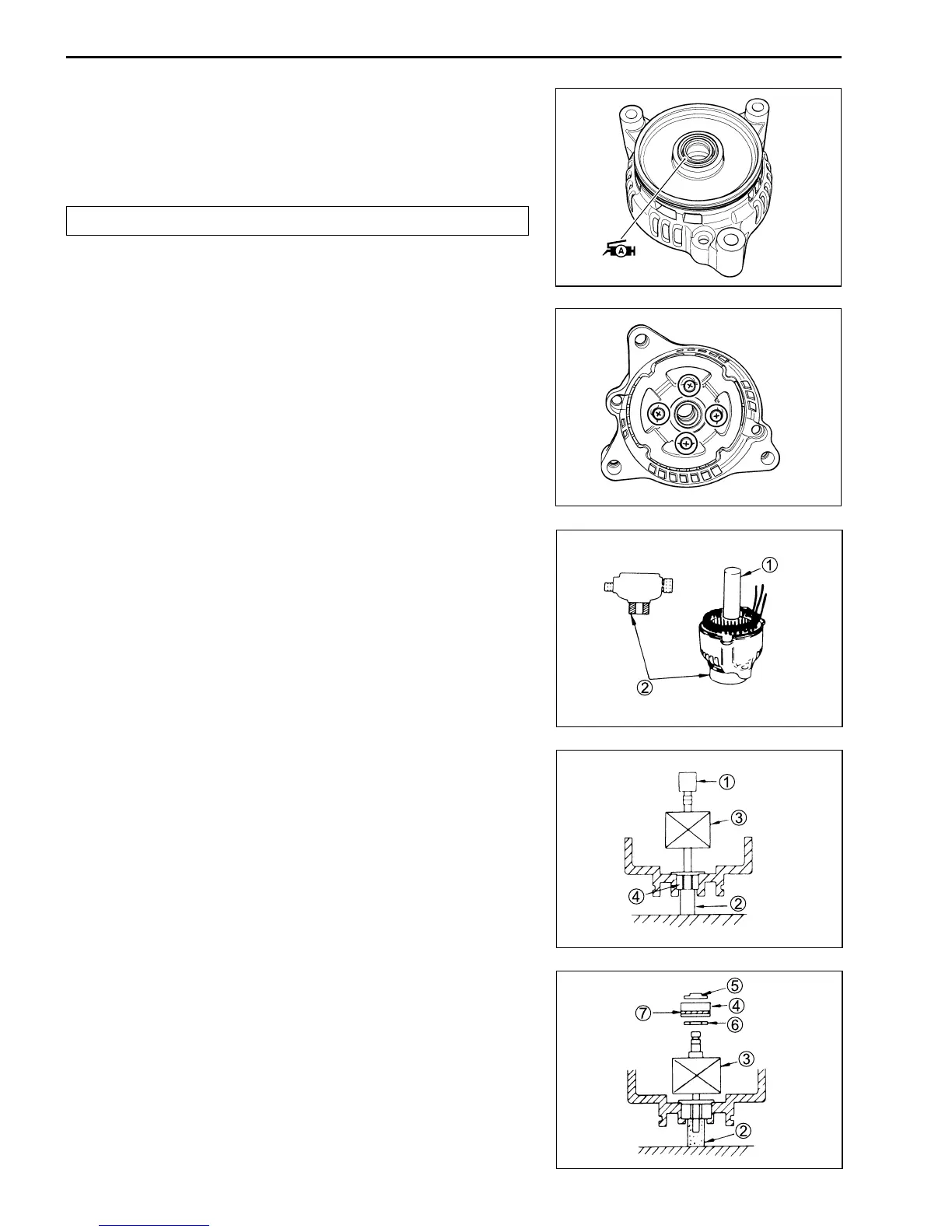 A

①

②

①

③

④

②

⑤

④

⑦

⑥

③

②