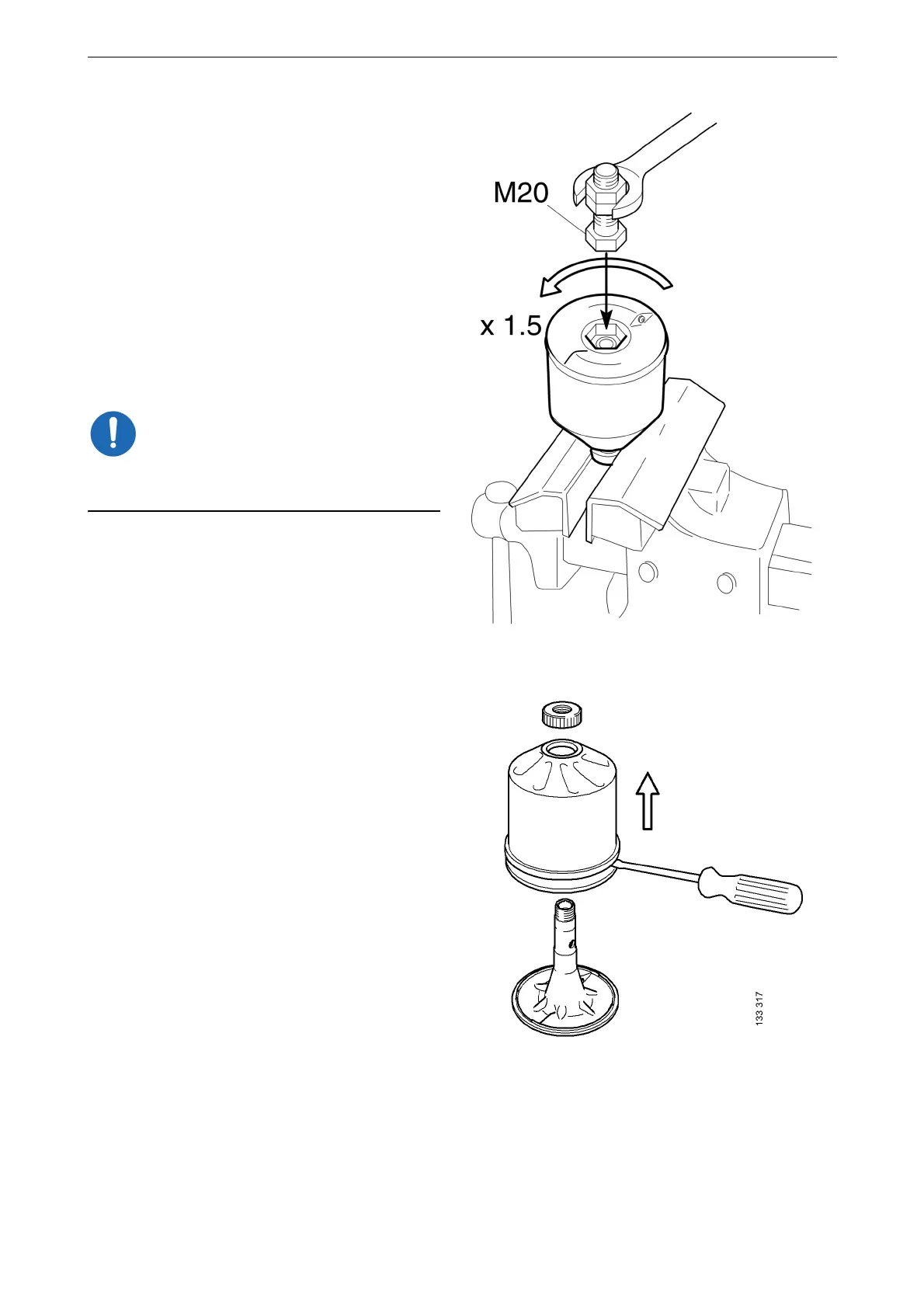 M20

x 1.5

133 317