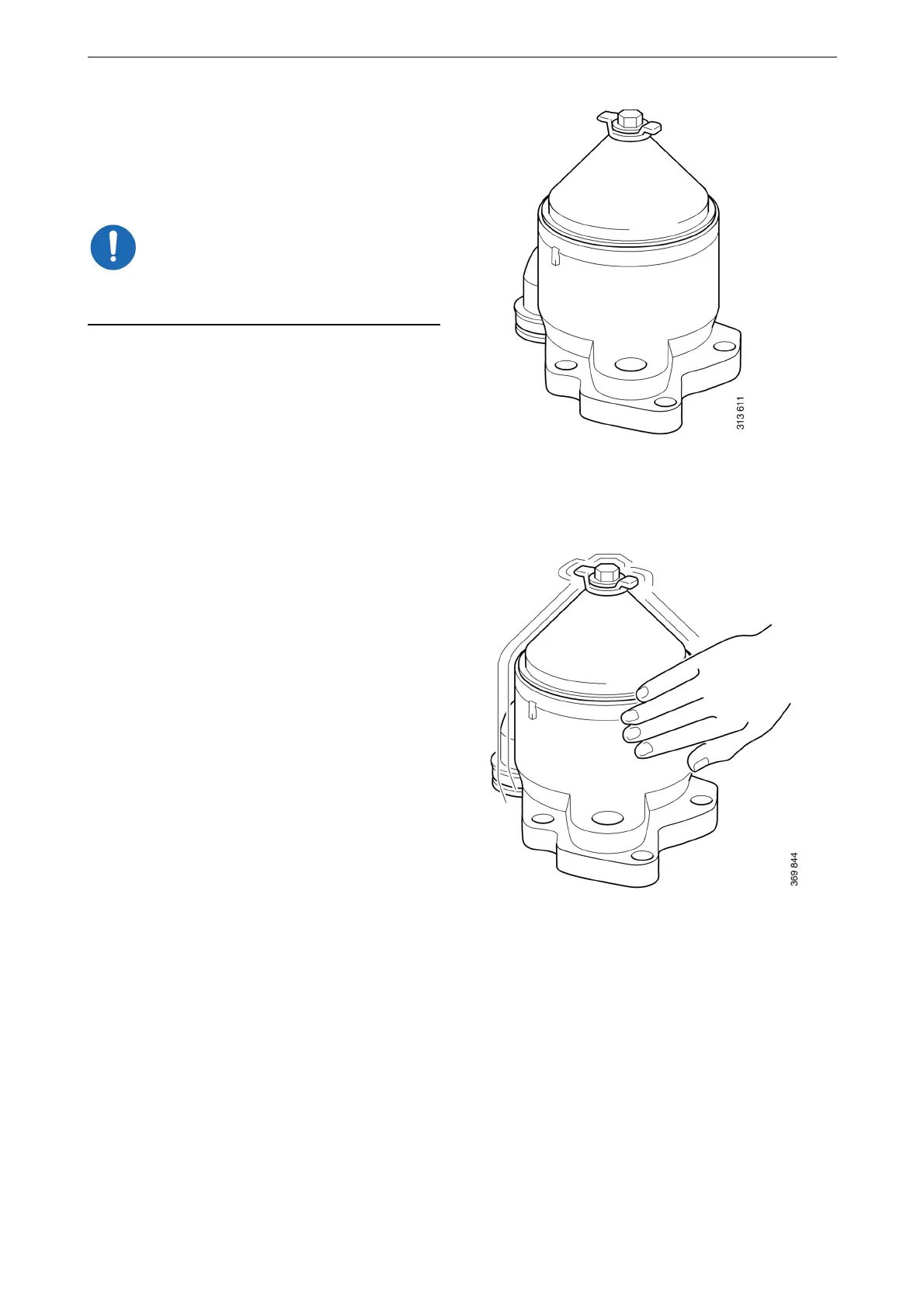 313 611

369 844