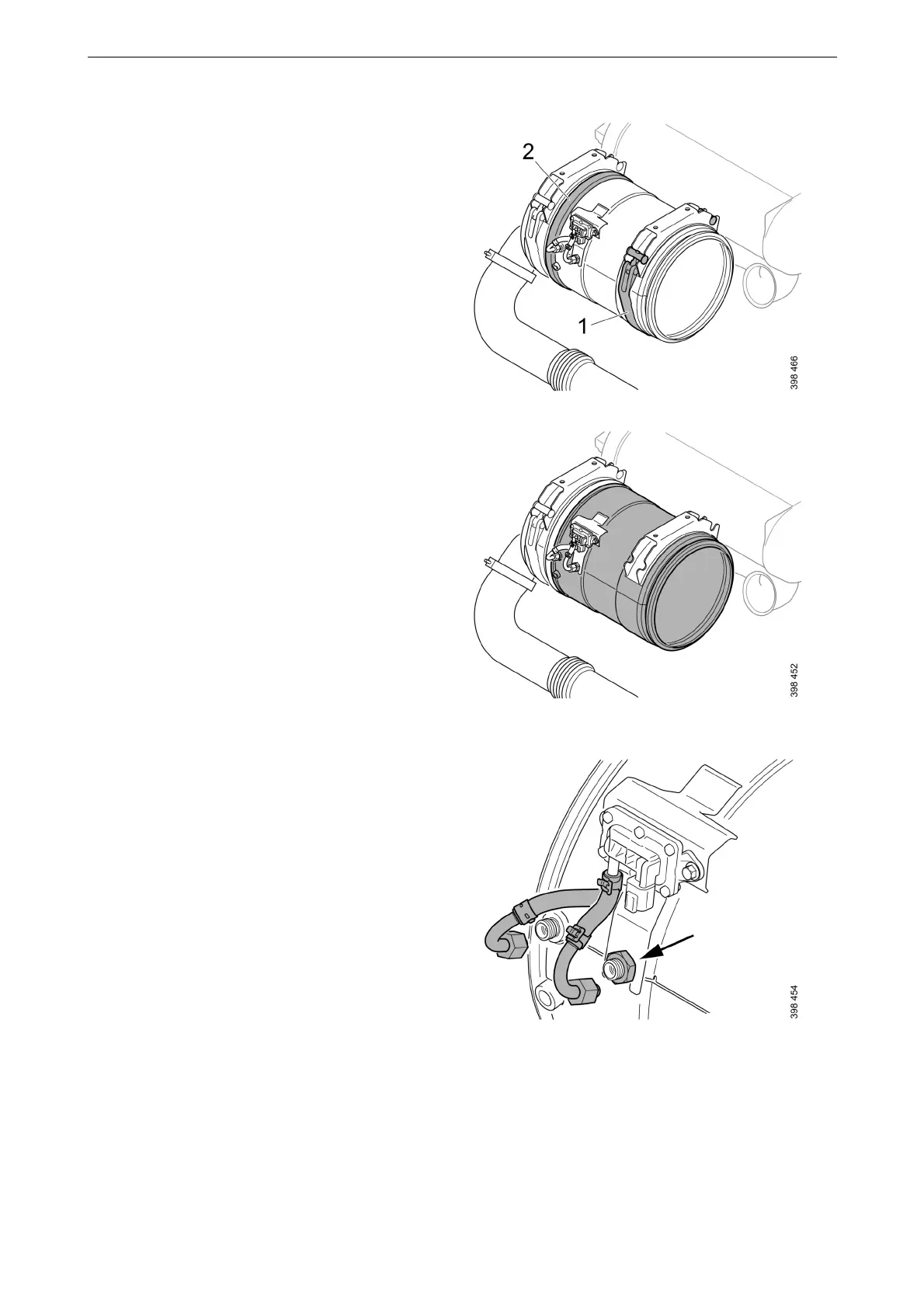 2

1

398 466

398 452

398 454