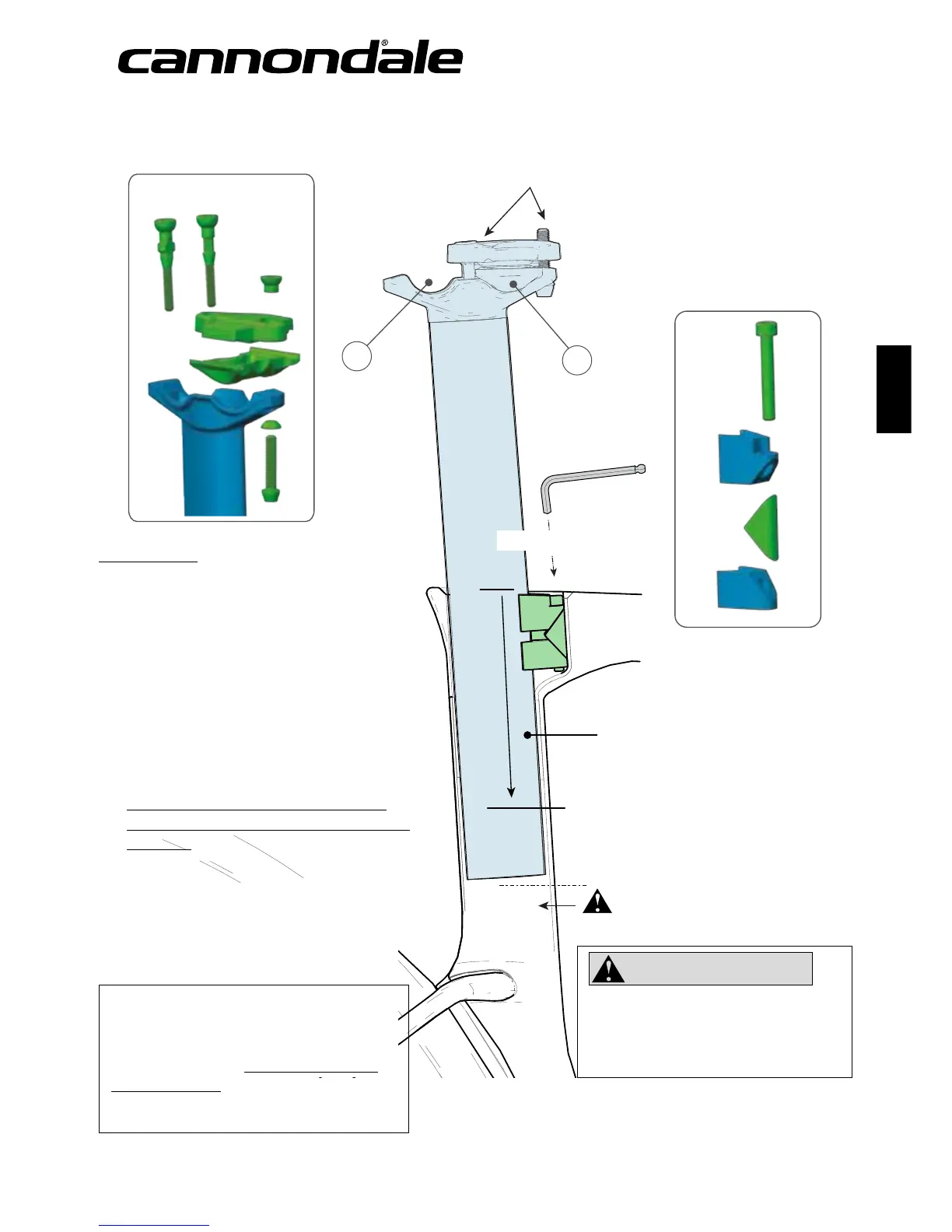 cannondale®