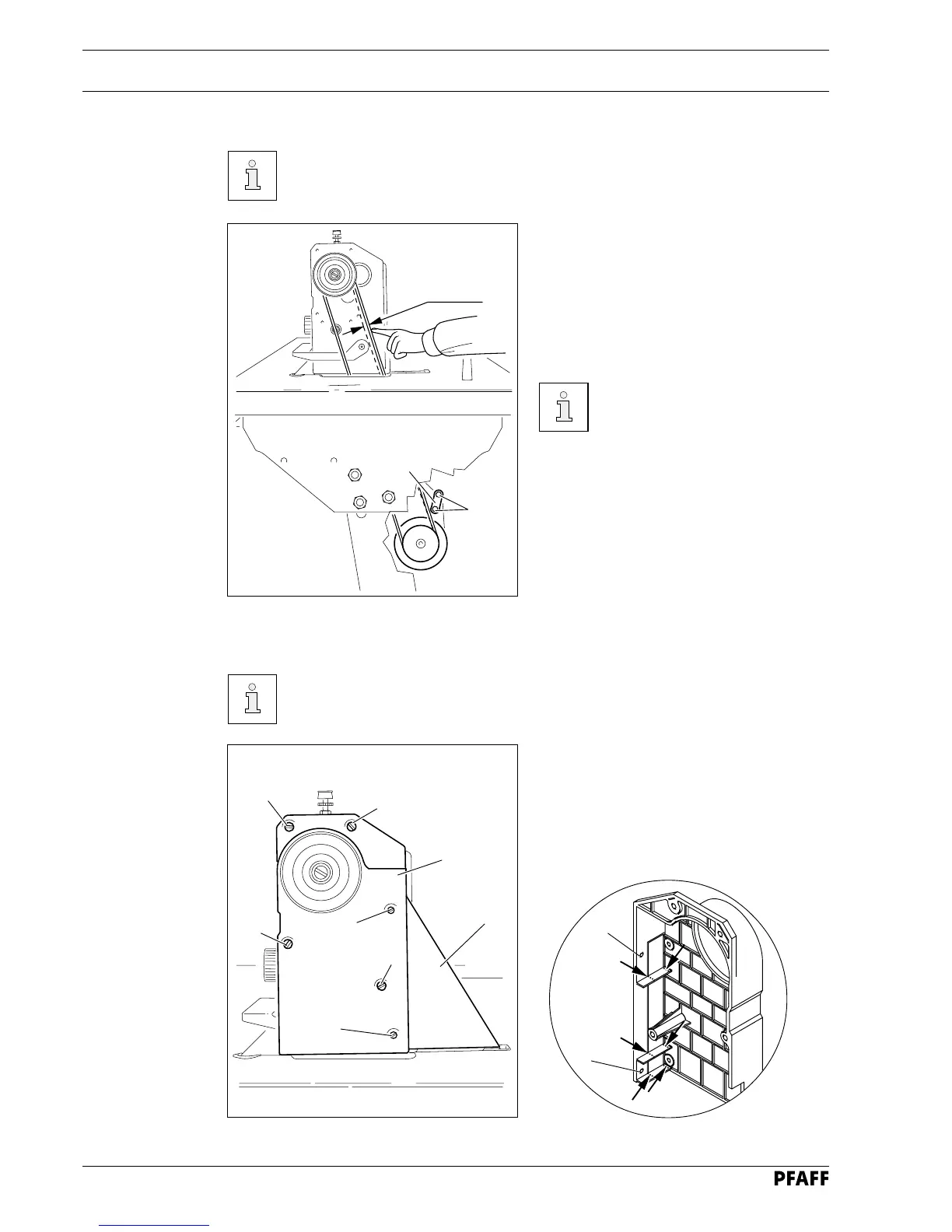 PFAFF