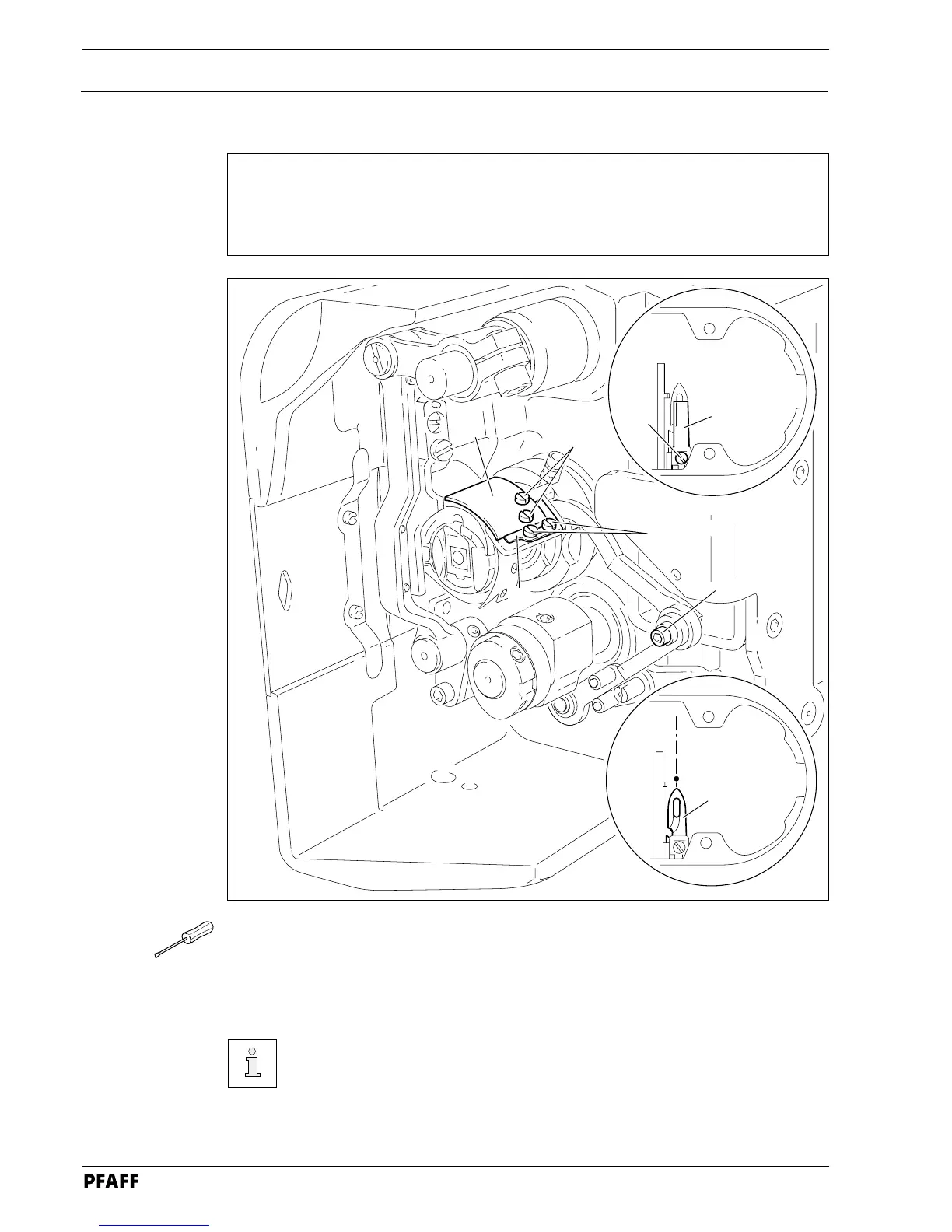 PFAFF