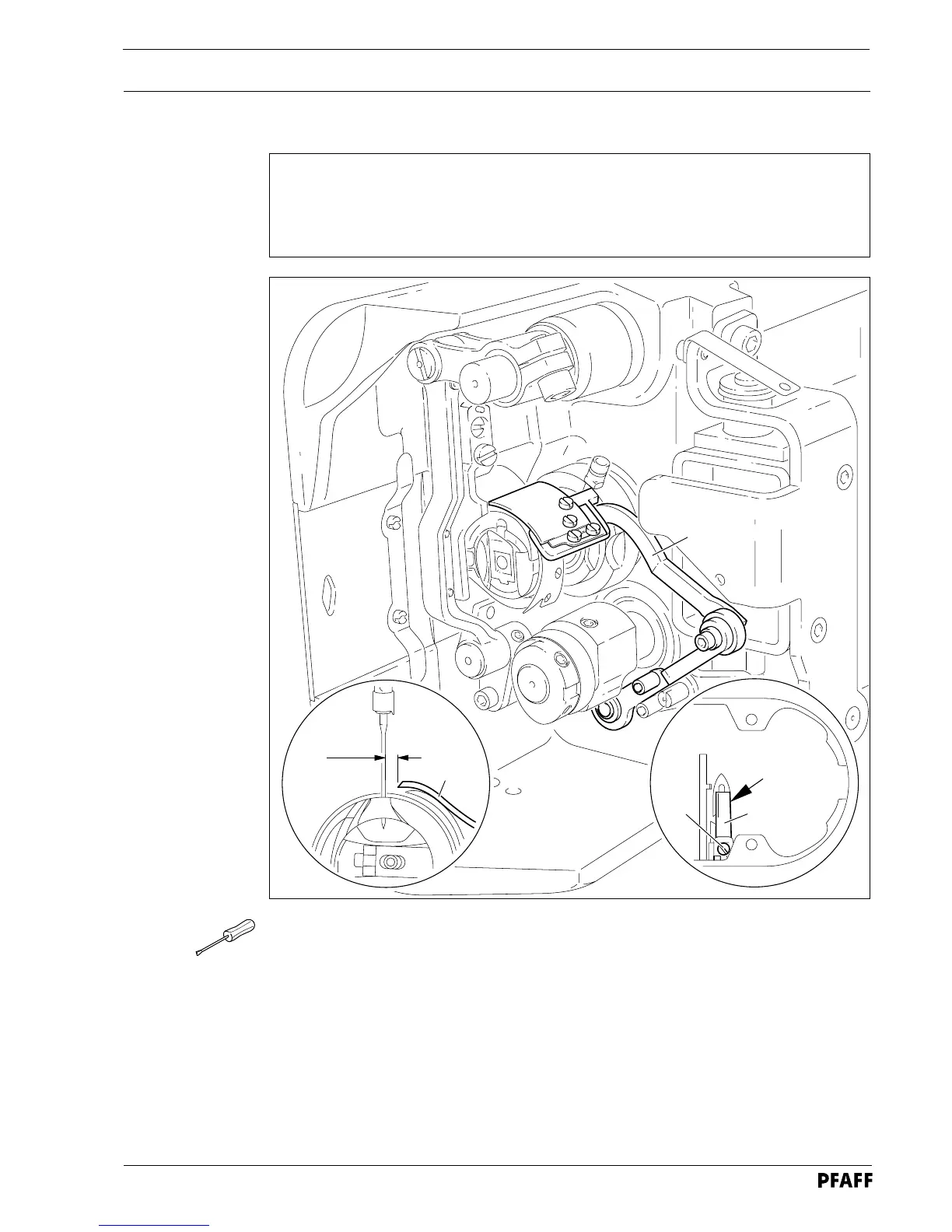 PFAFF