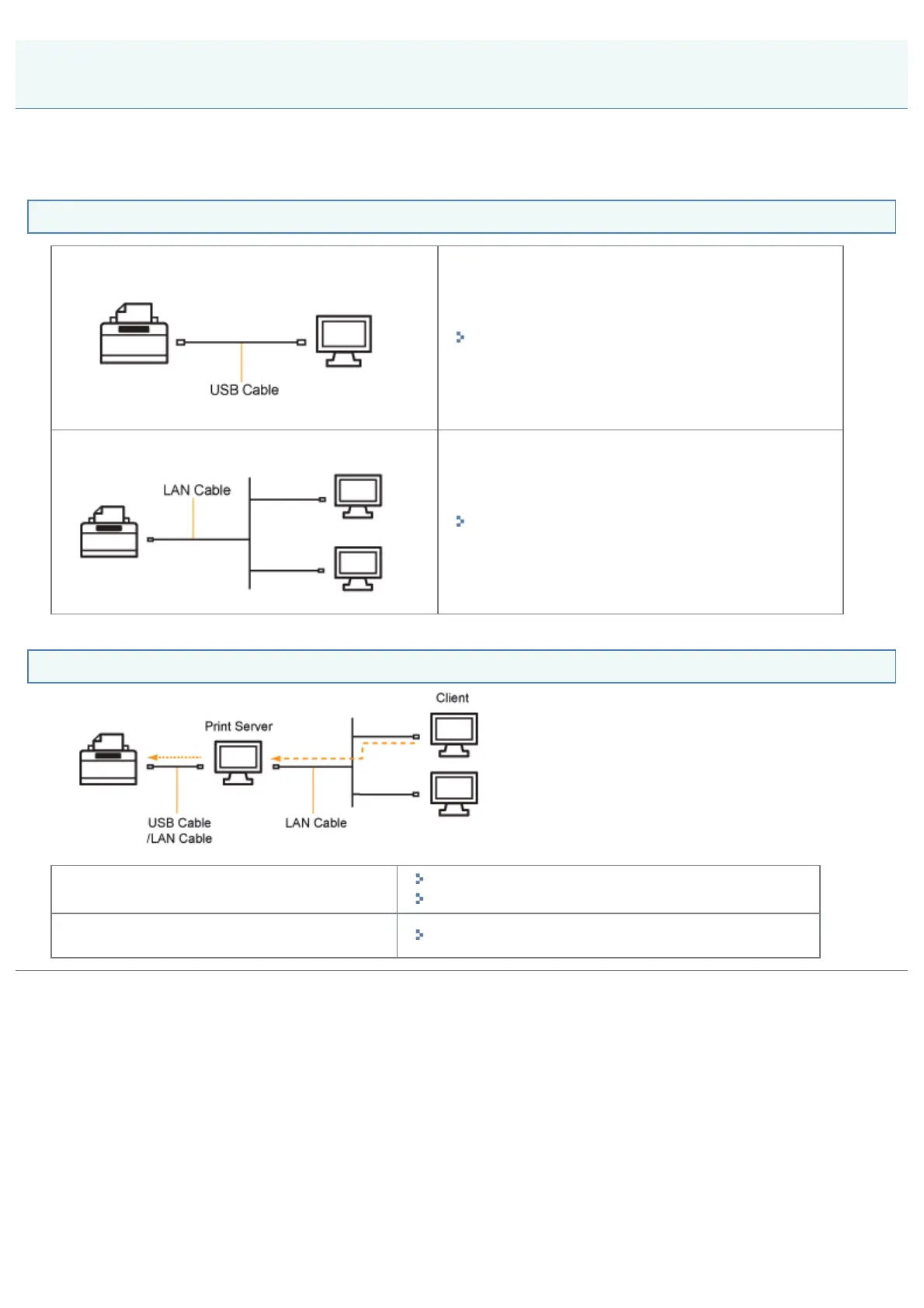 USB Cable

LAN Cable

Client

Print Server

USB Cable /LAN Cable

LAN Cable