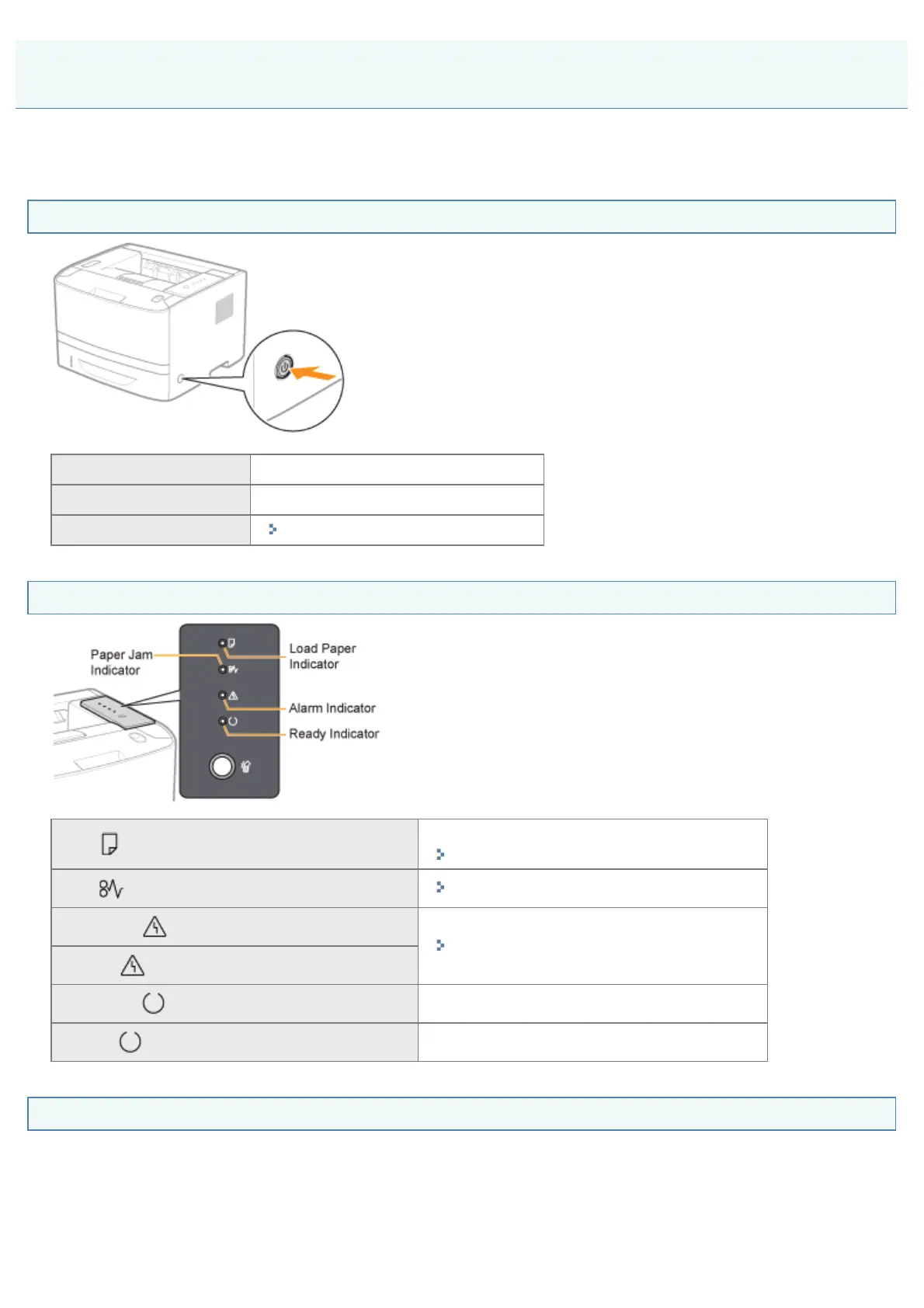 Paper Jam Indicator

Load Paper Indicator

Alarm Indicator

Ready Indicator