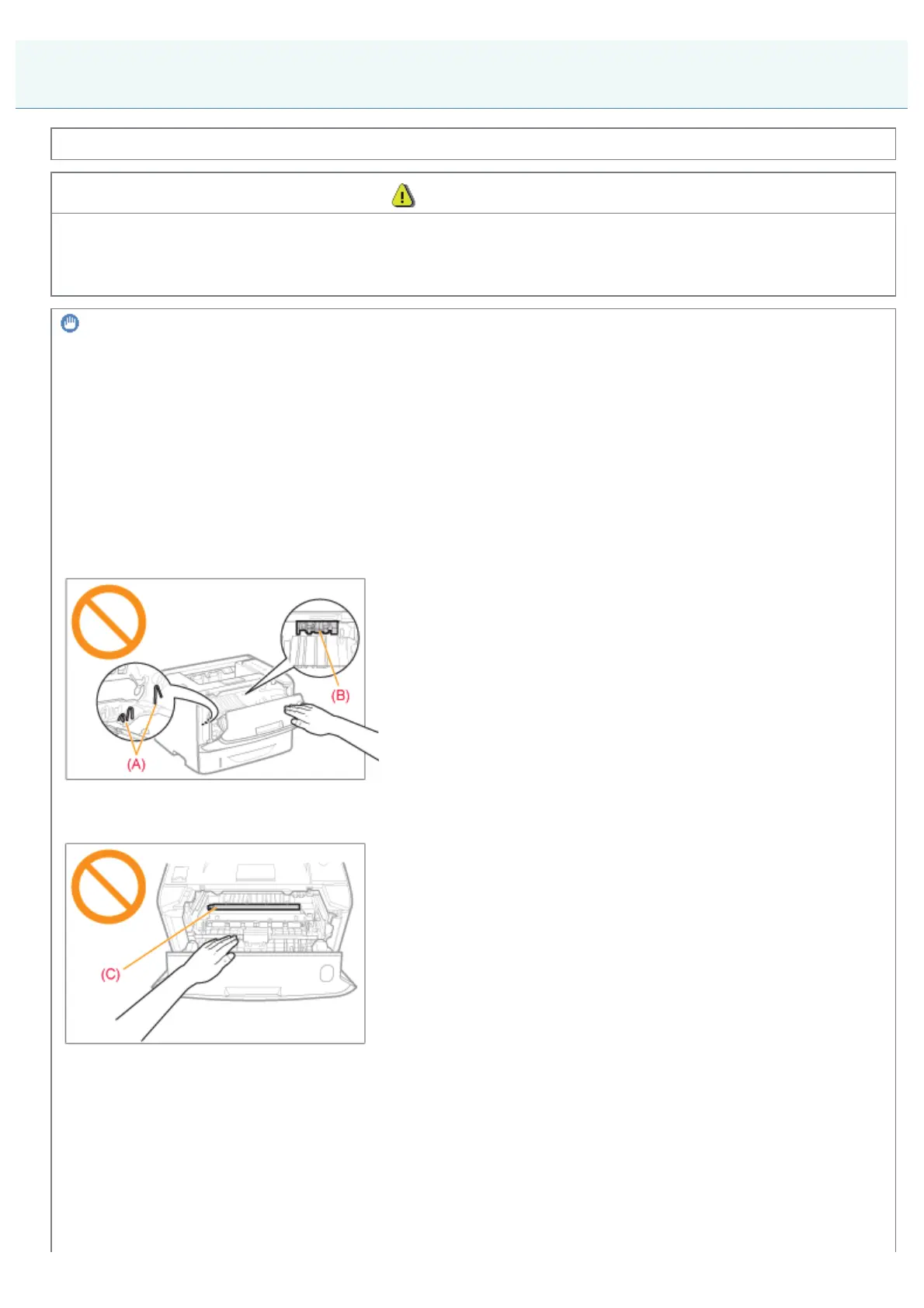 (B)

(A)

(C)