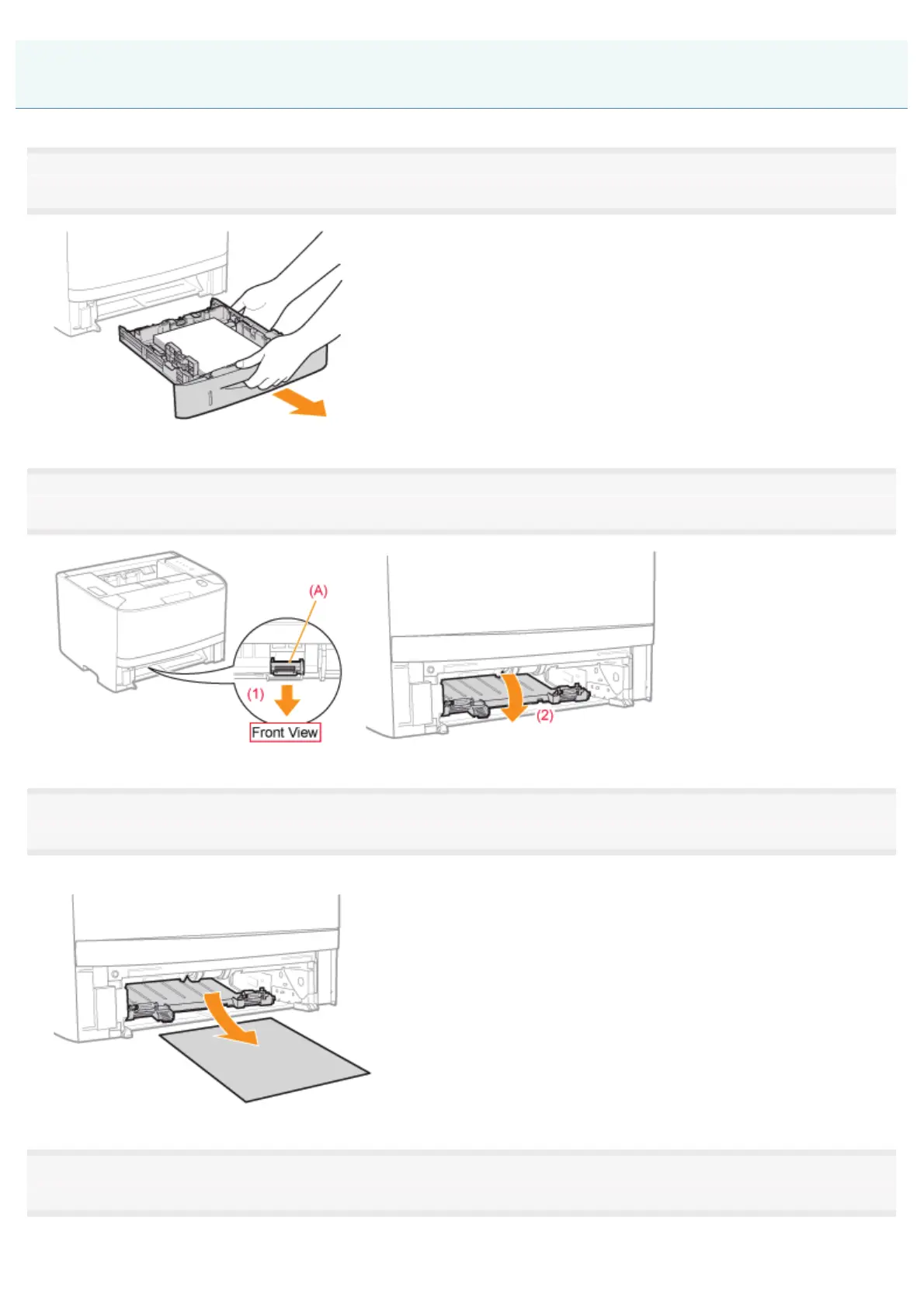 (A)

(1)

Front View

(2)