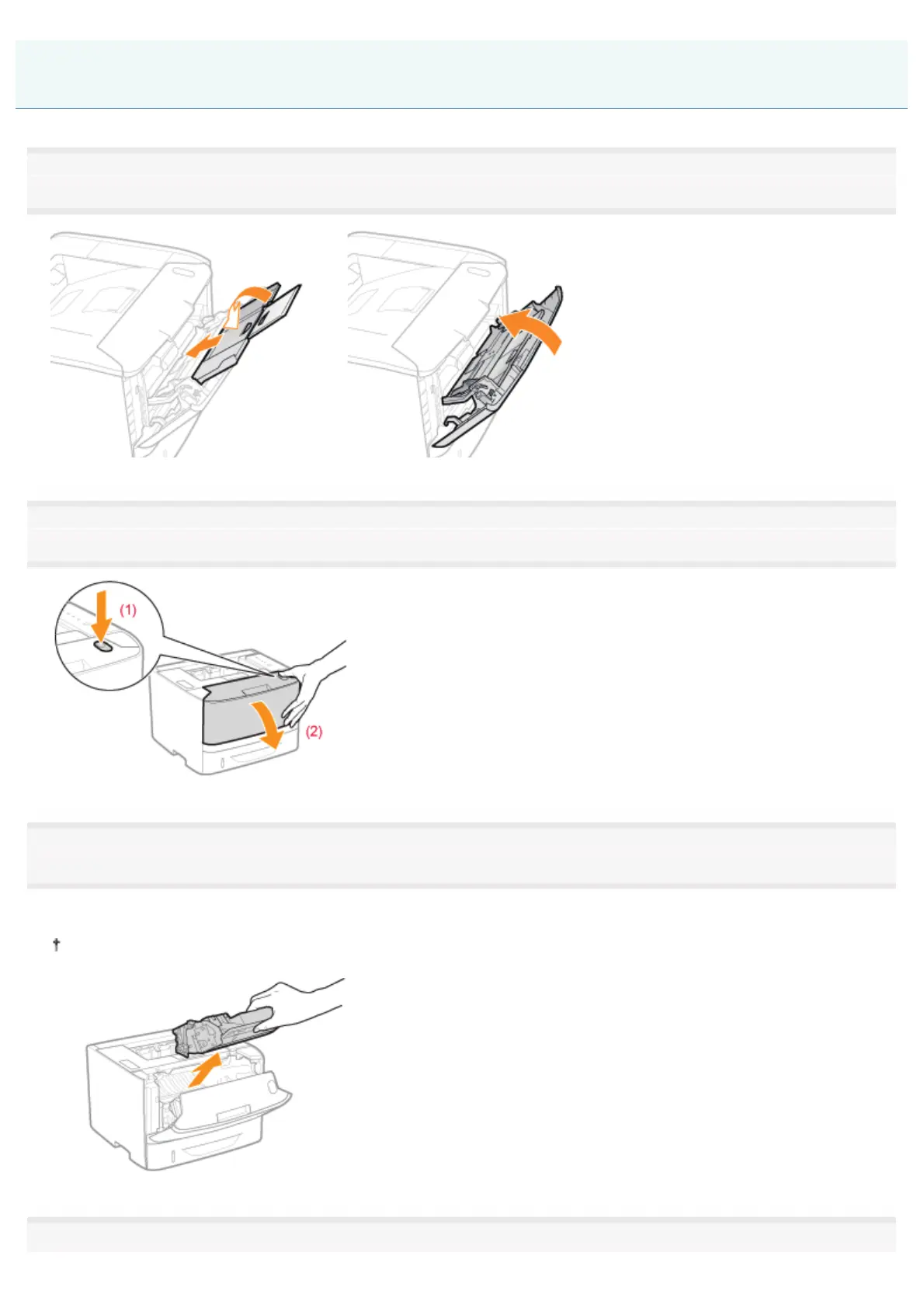 (1)

(2)

†