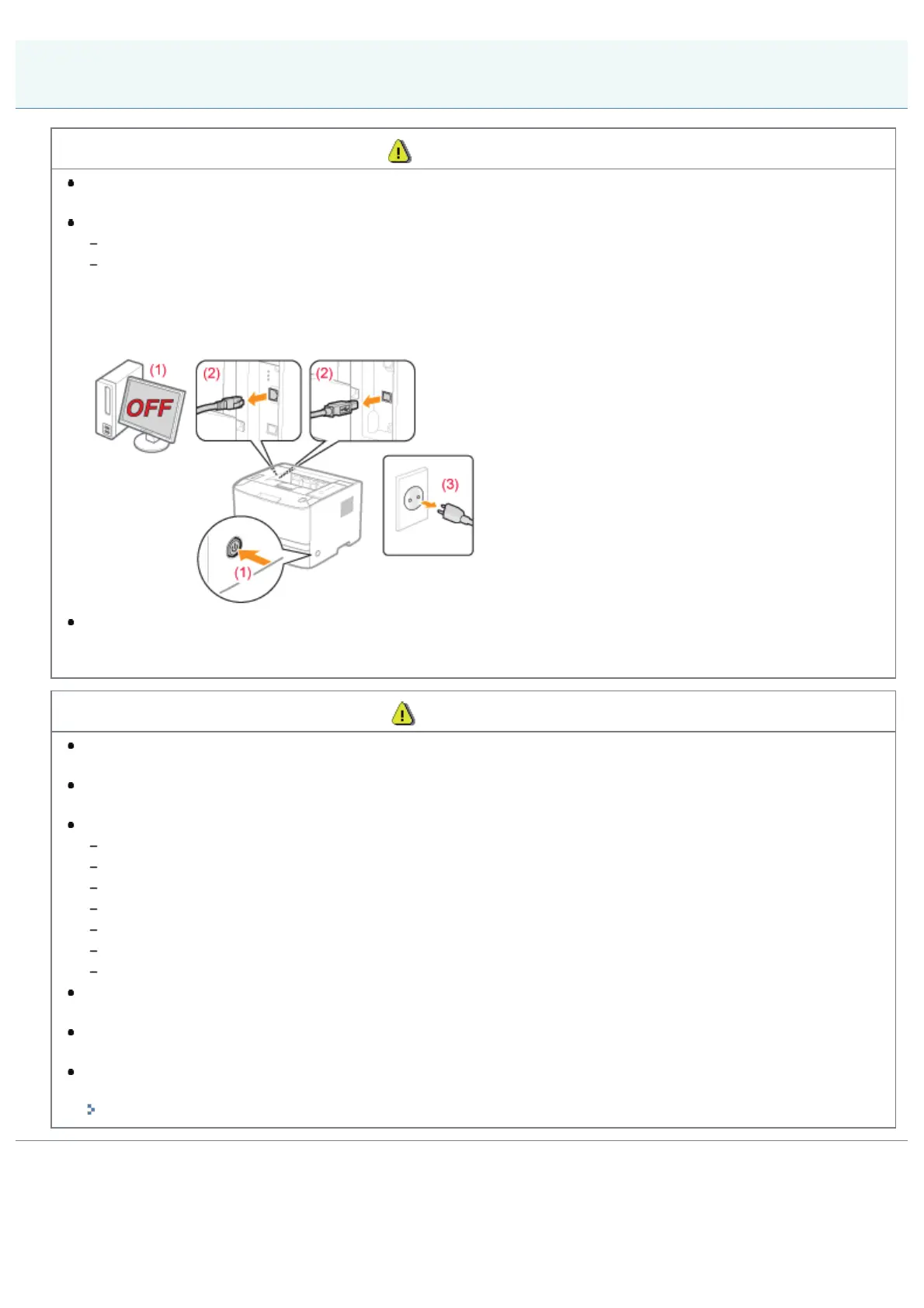 (1)

OFF

(2)

(2)

(3)

(1)