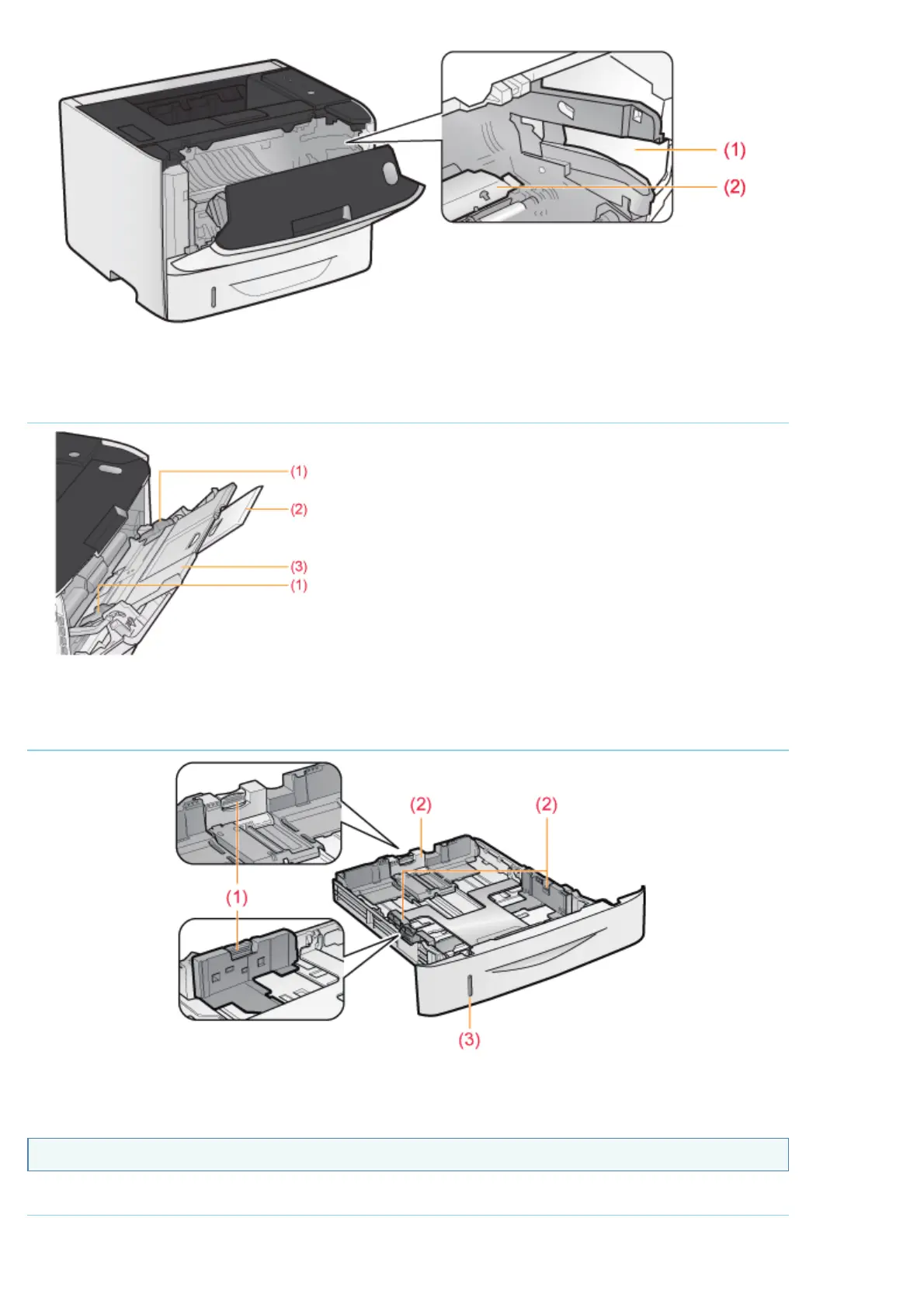 (1)
(2)

(1)
(2)
(3)
(1)

(2)
(2)
(1)
(3)