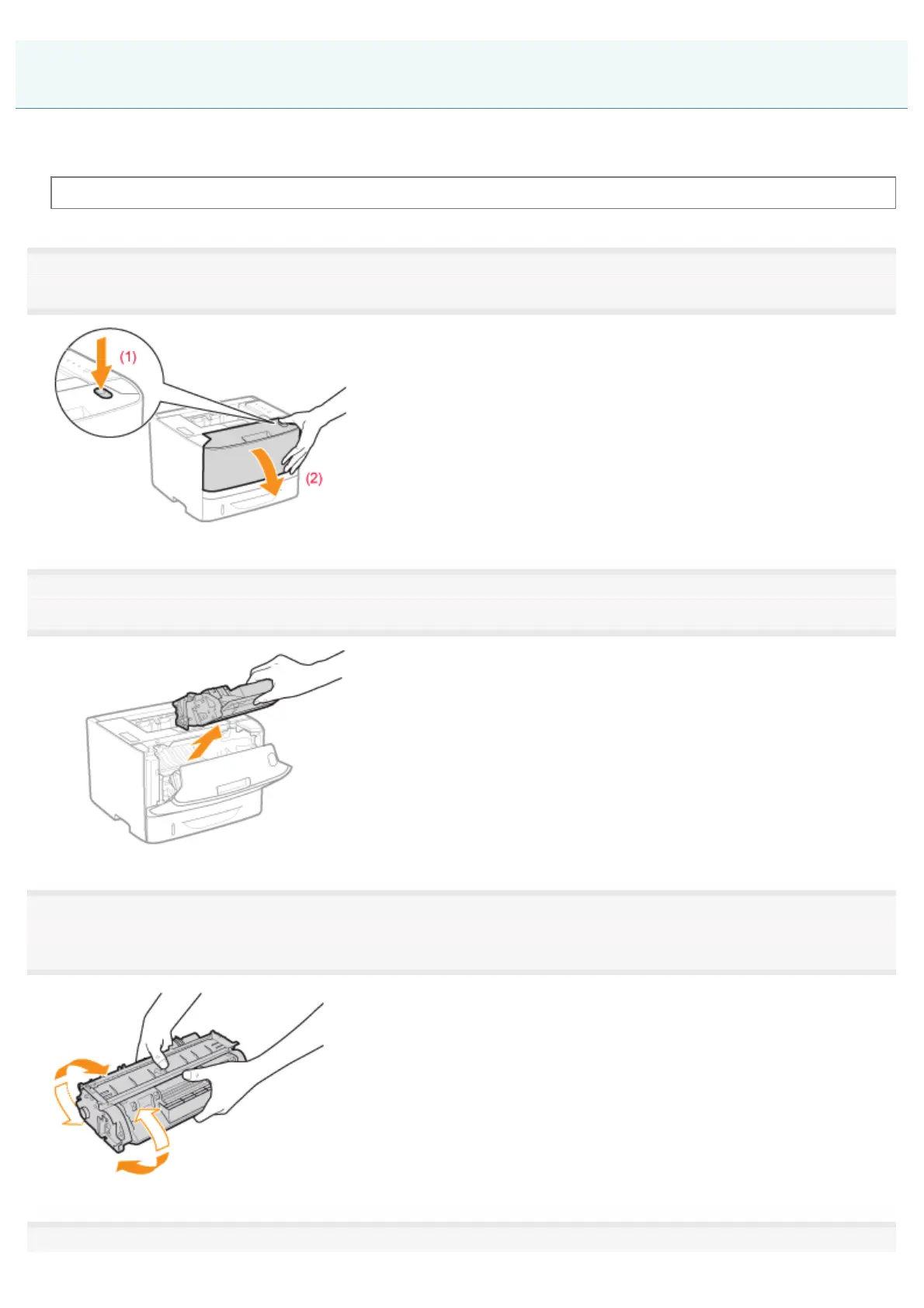 (1)

(2)