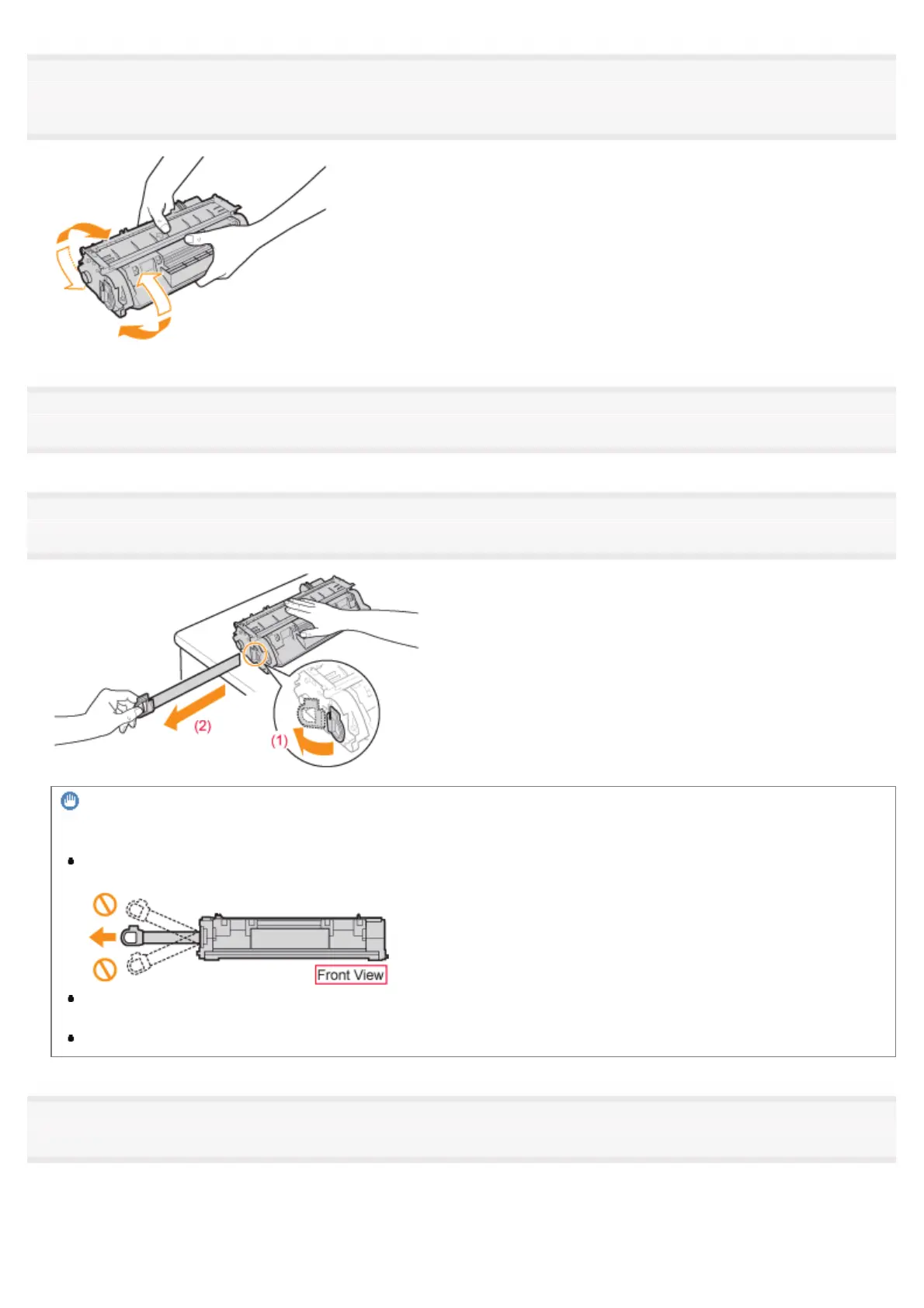 (2)

(1)

Front View