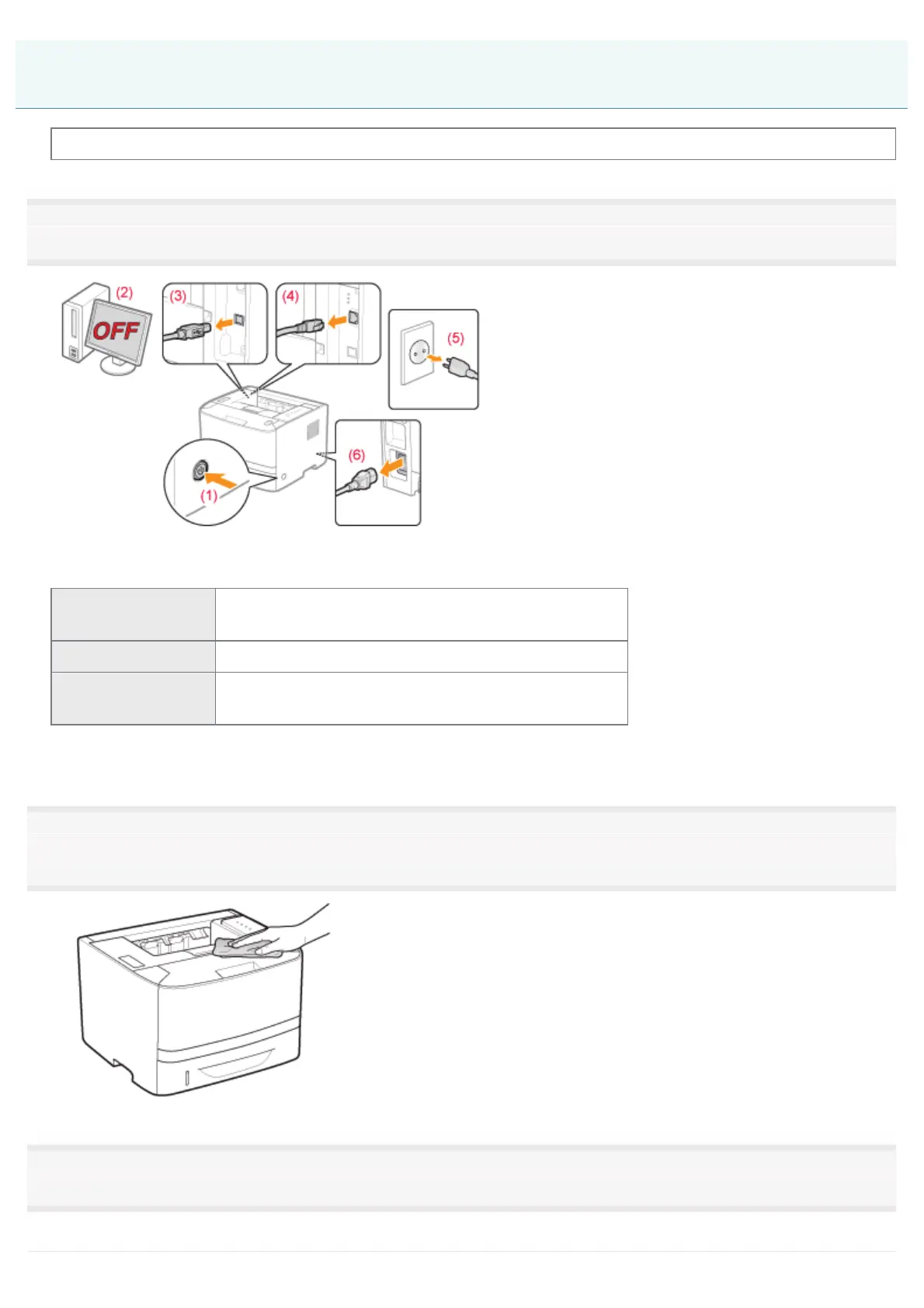 (2)
OFF
(3)
(4)
(5)
(6)
(1)