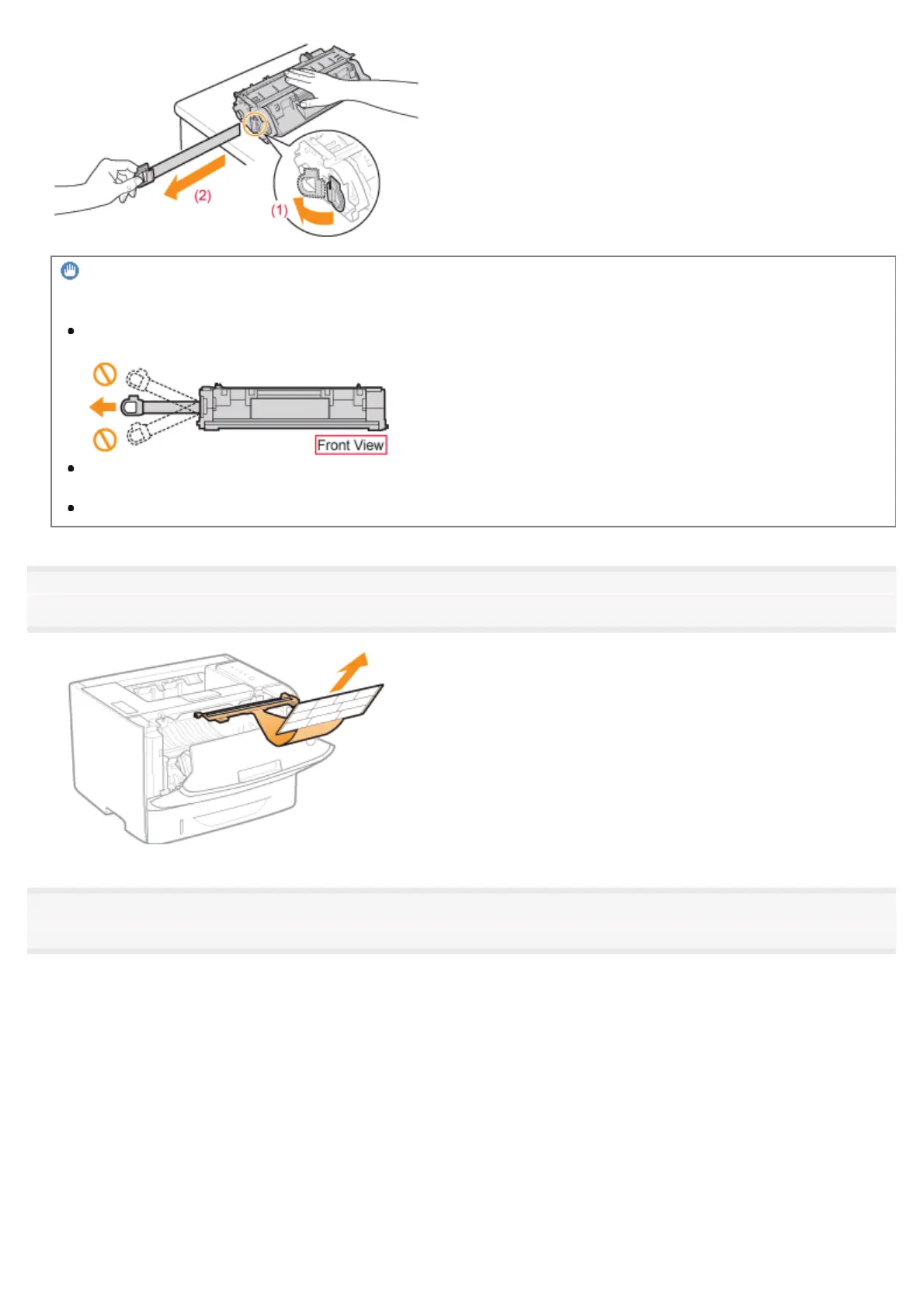 (2)
(1)

Front View