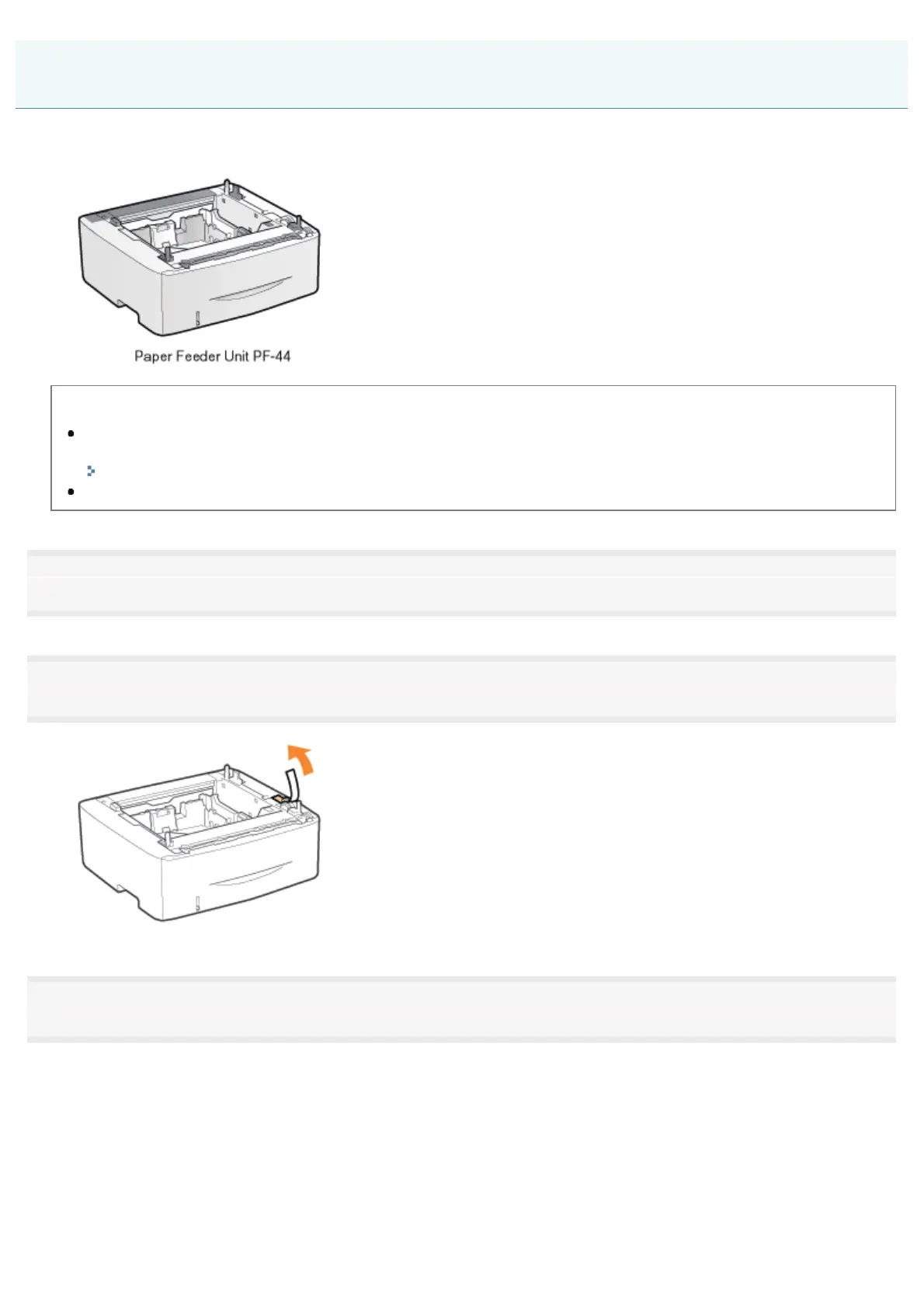 Paper Feeder Unit PF-44