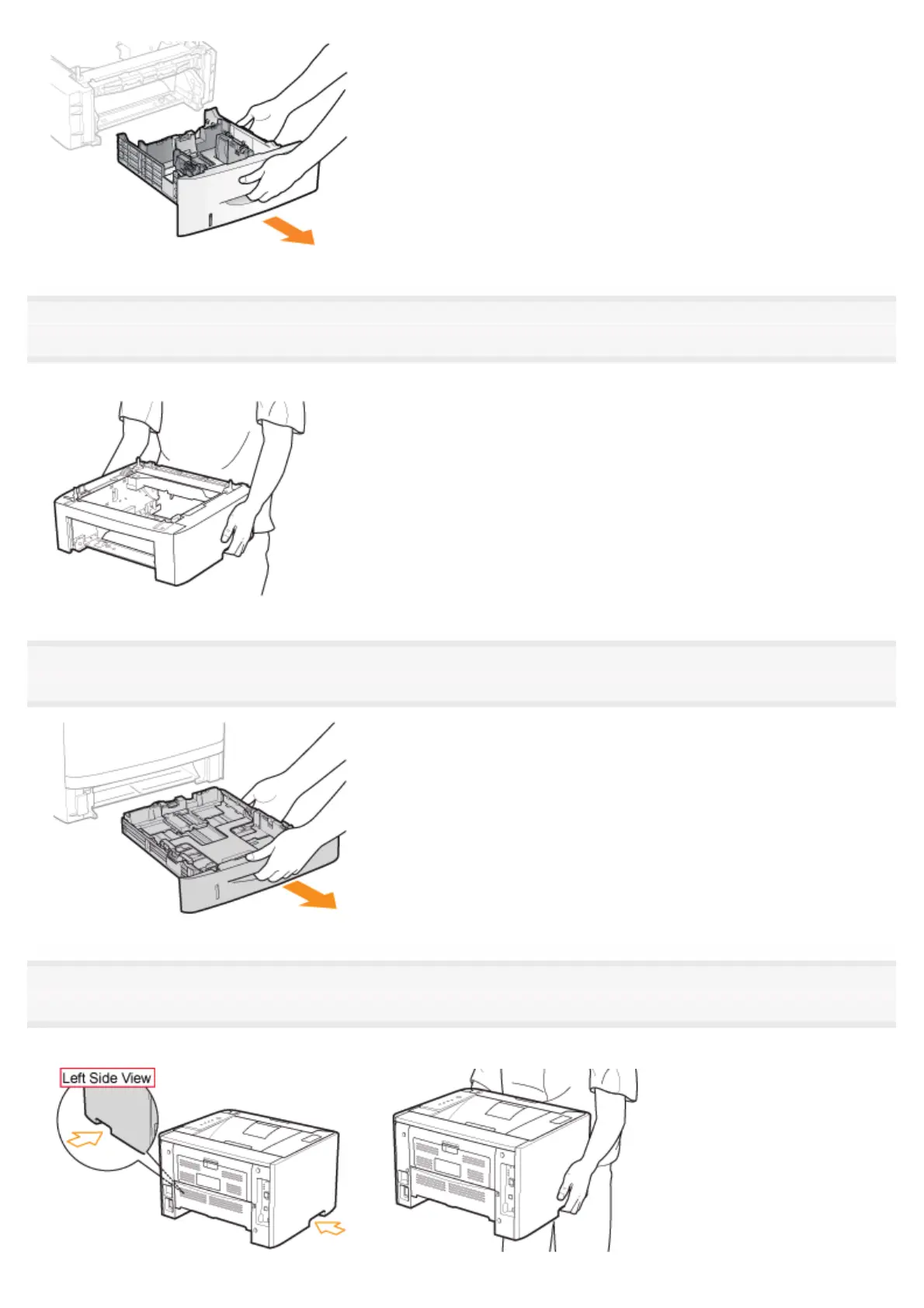 Left Side View