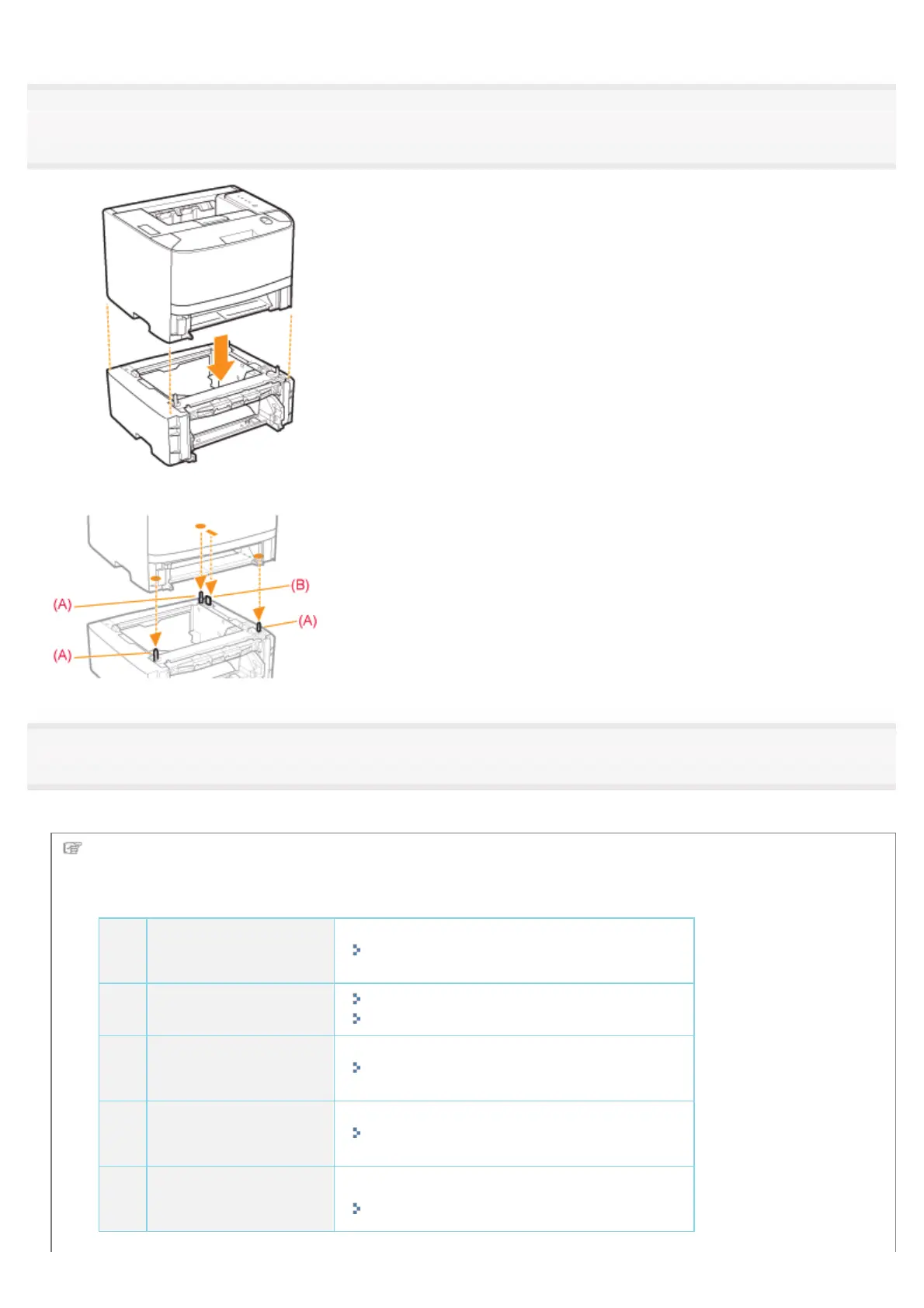 (A)

(B)

(A)

(A)