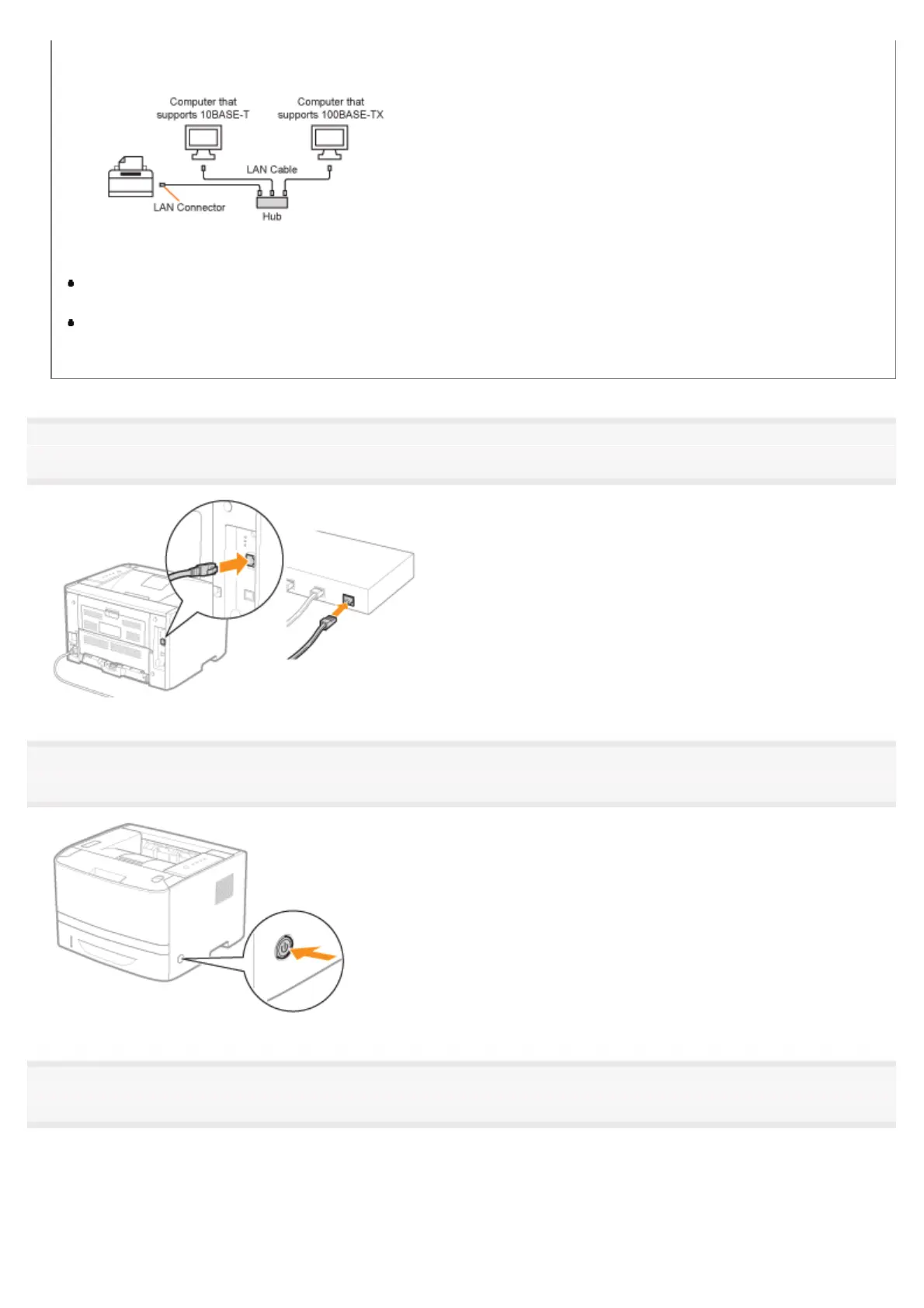 Computer that supports 10BASE-T

Computer that supports 100BASE-TX

LAN Cable

LAN Connector

Hub