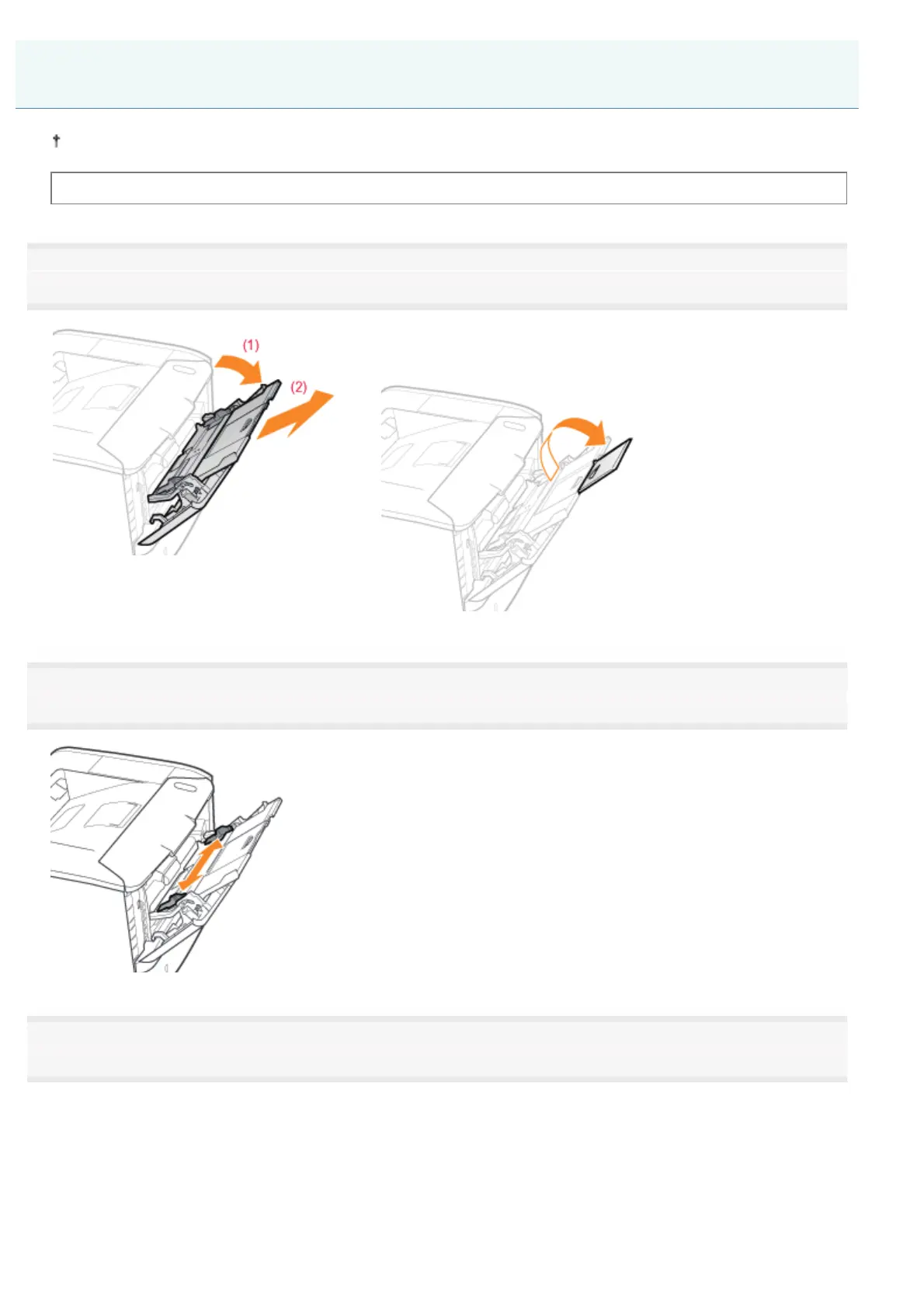 †

(1)

(2)