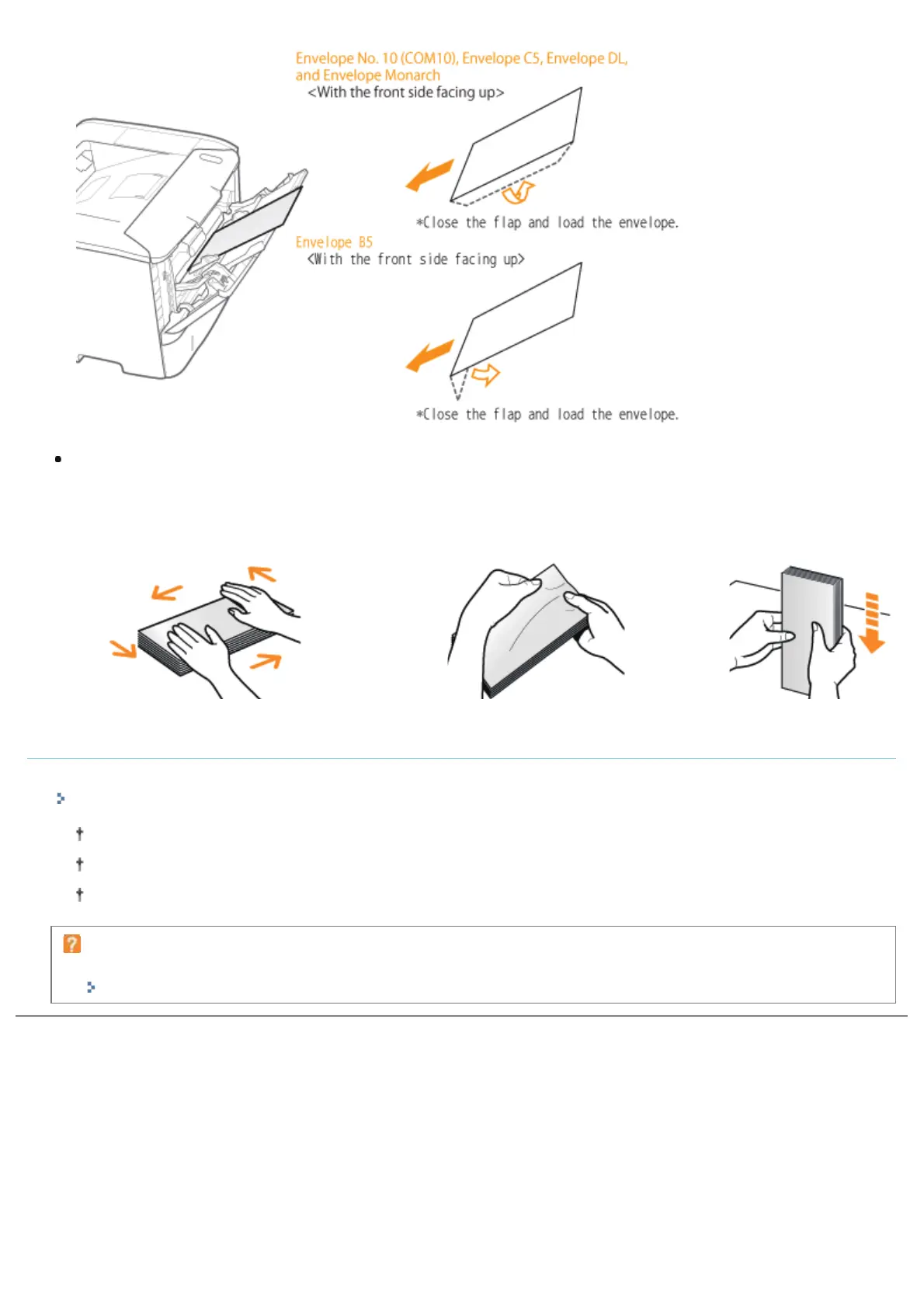 Envelope No. 10 (COM10), Envelope C5, Envelope DL, and Envelope Monarch
<With the front side facing up>

*Close the flap and load the envelope.

Envelope B5
<With the front side facing up>

*Close the flap and load the envelope.