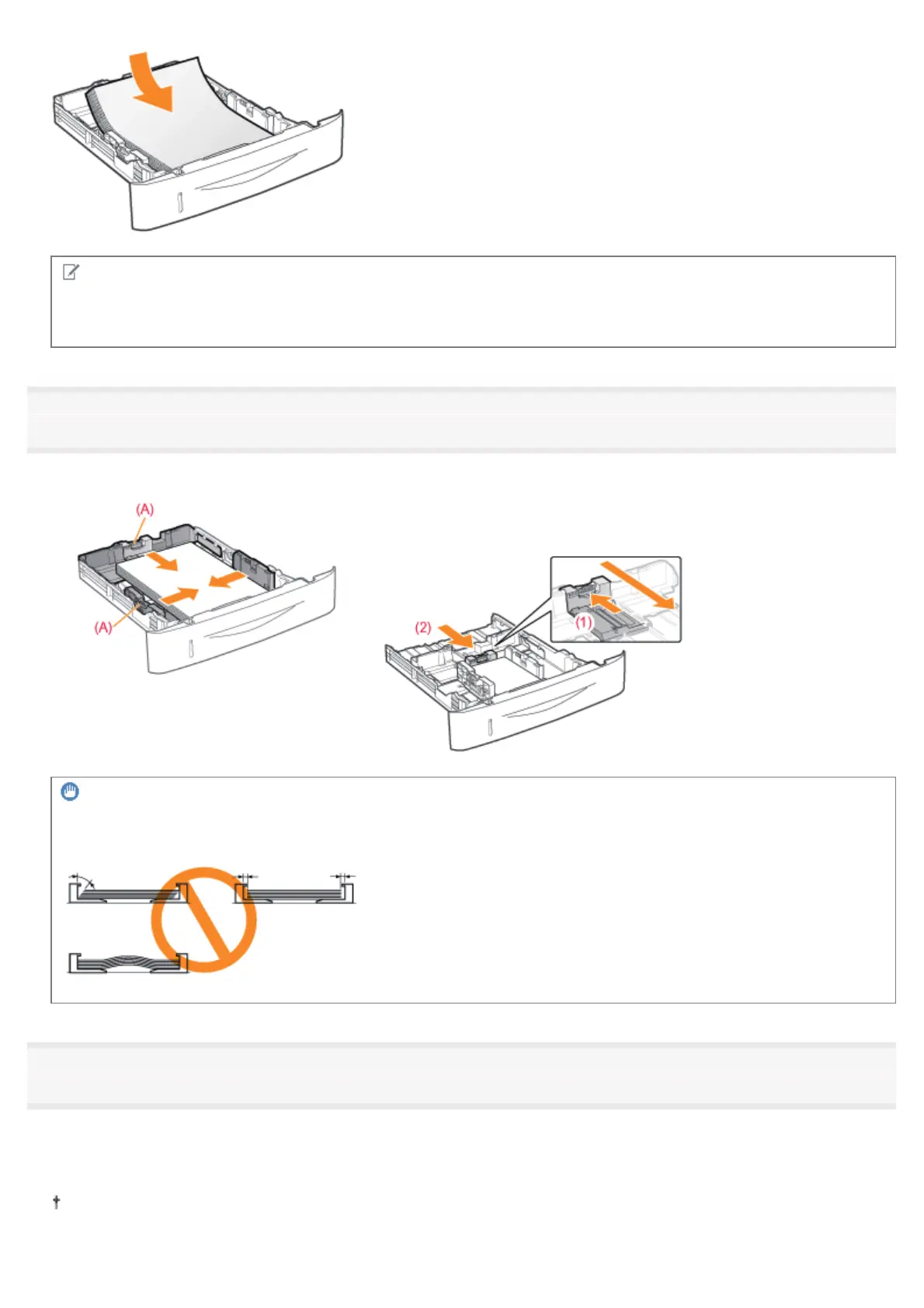 (A)

(A)

(2)

(1)

†