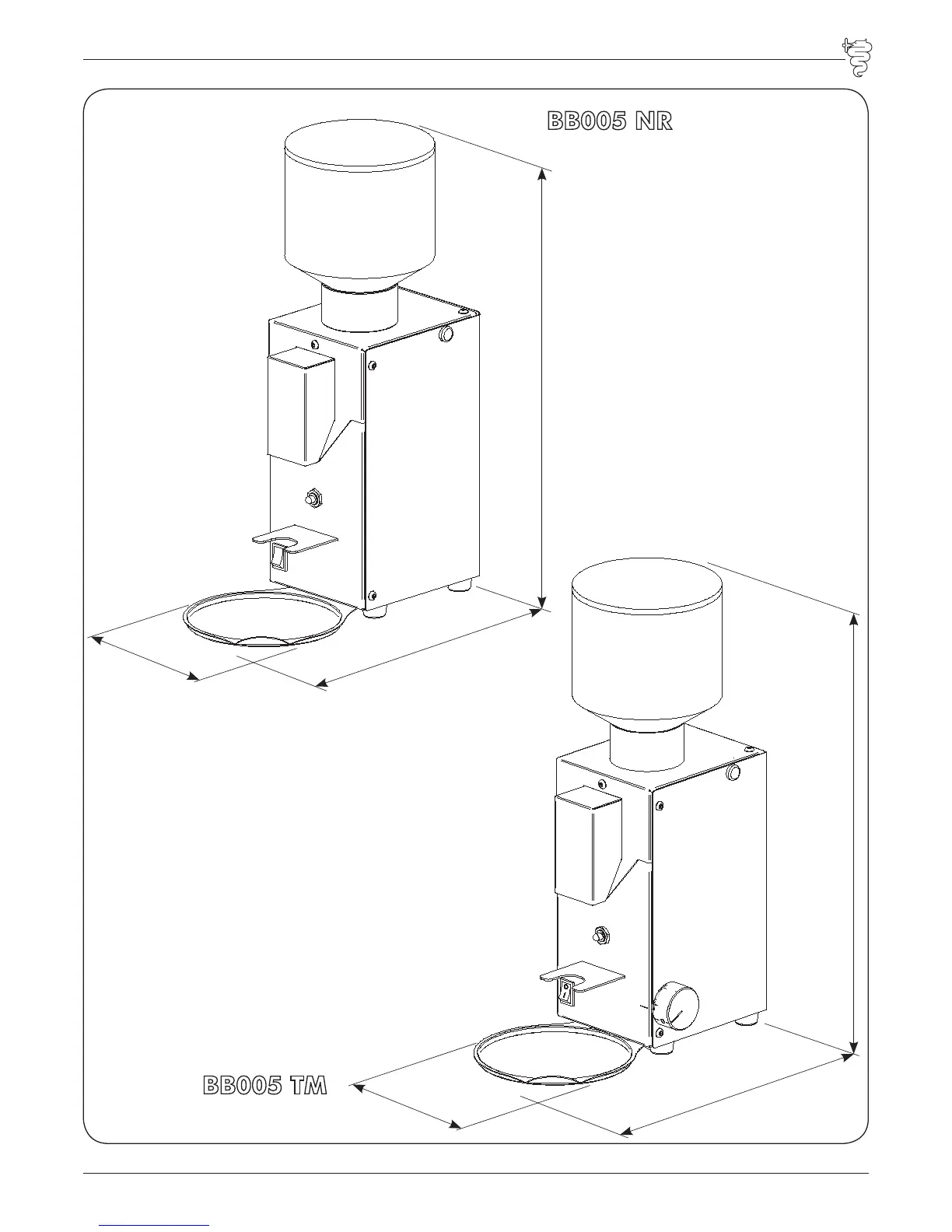 BB005 NR

BB005 TM