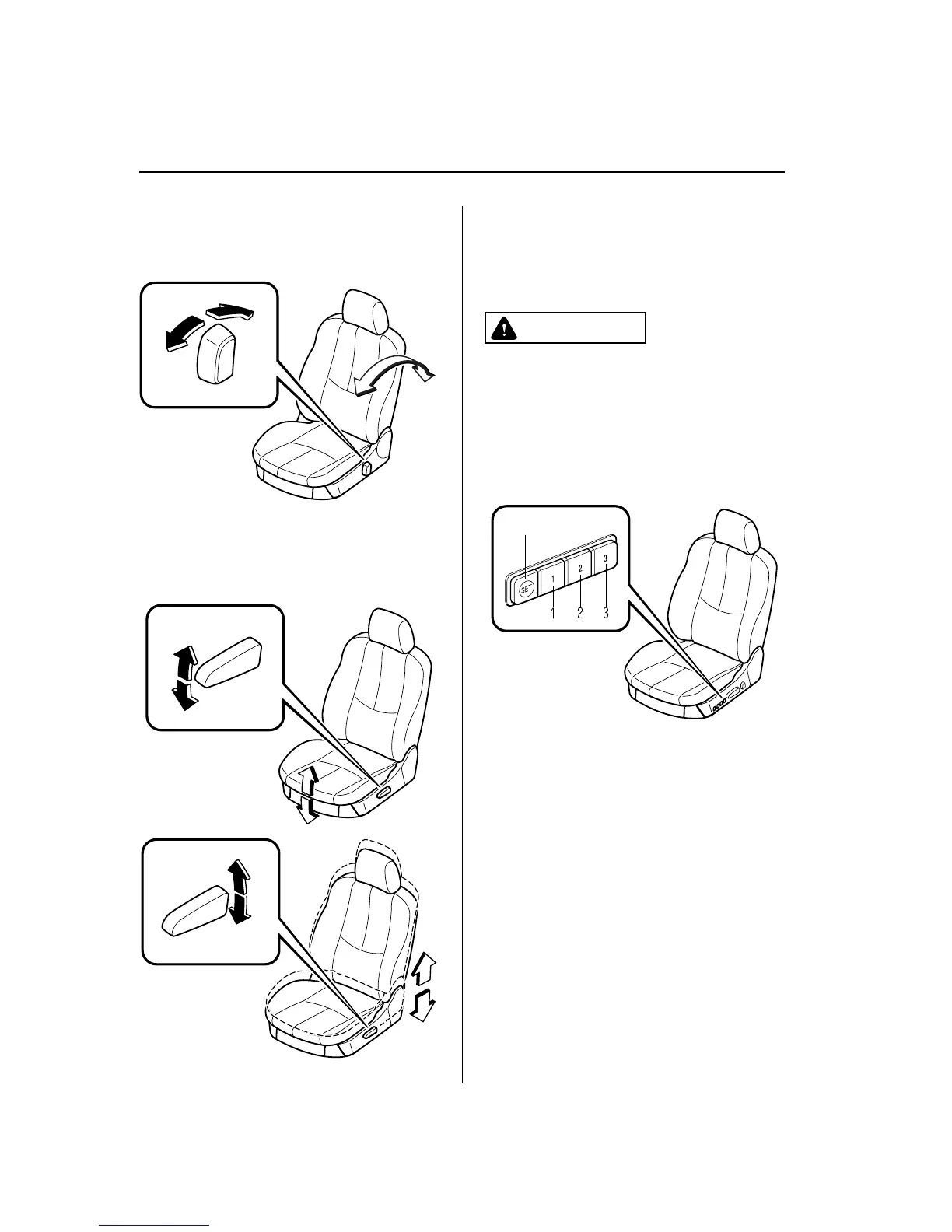 SET

1

2

3

1 2 3