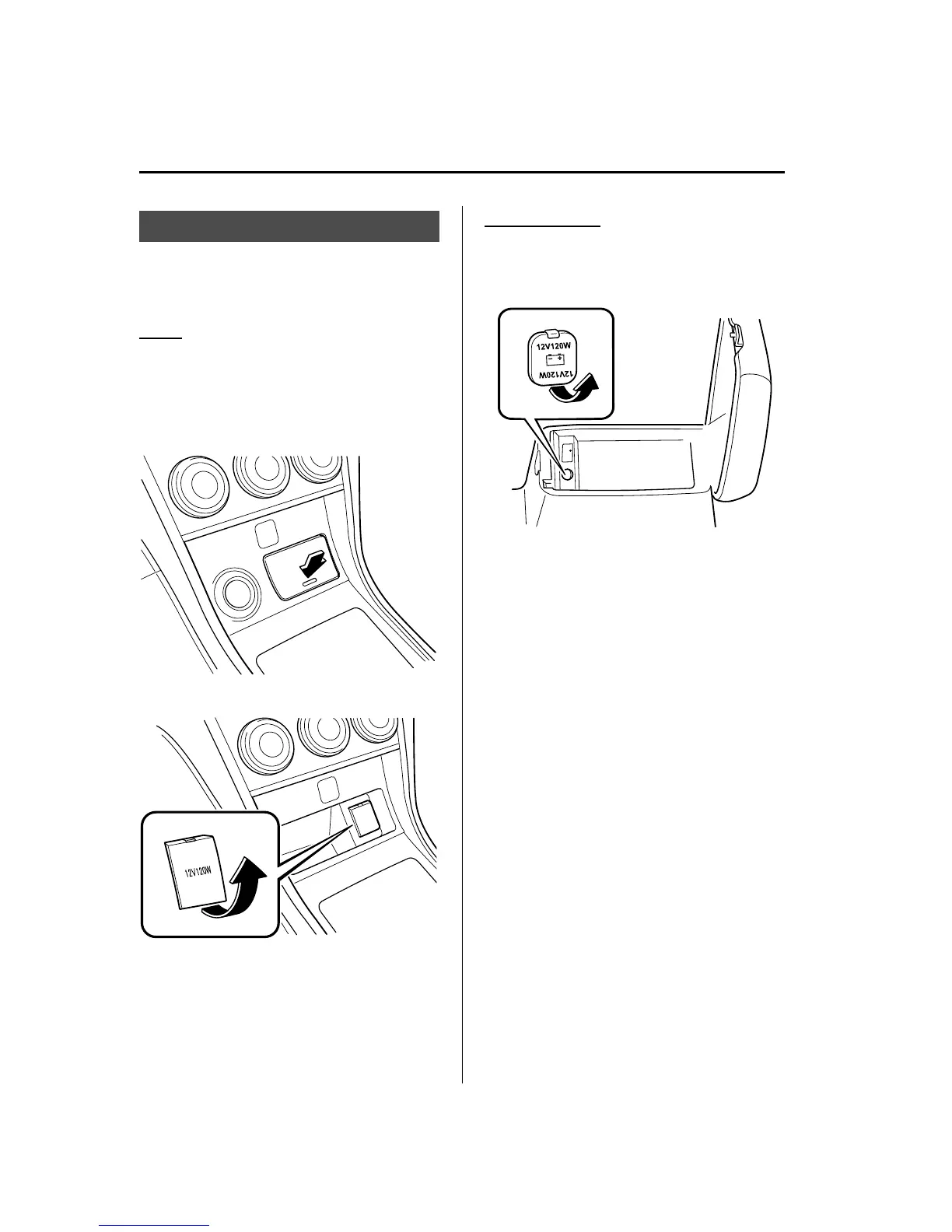 12V120W

12V120W
12V120W

12V120W