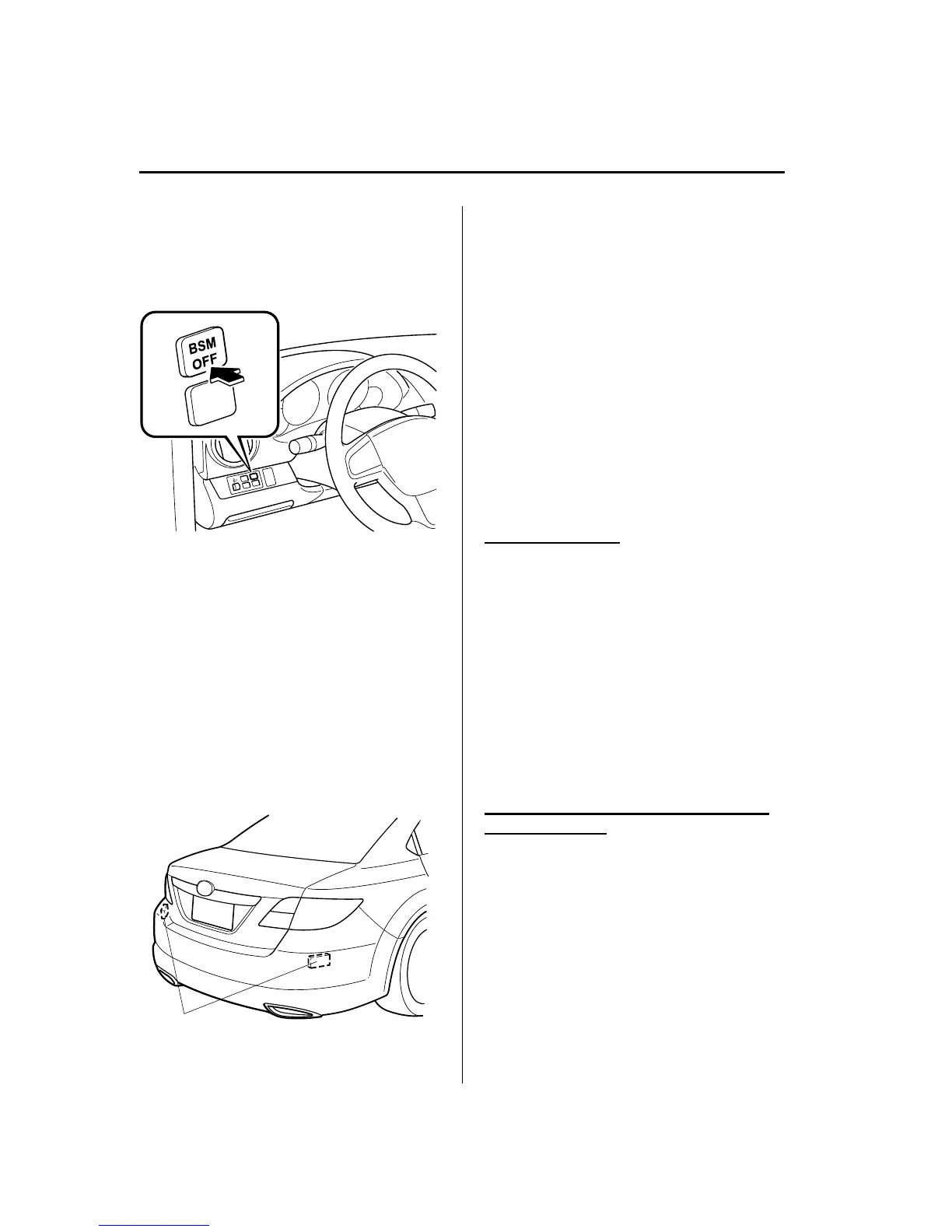 BSM
OFF