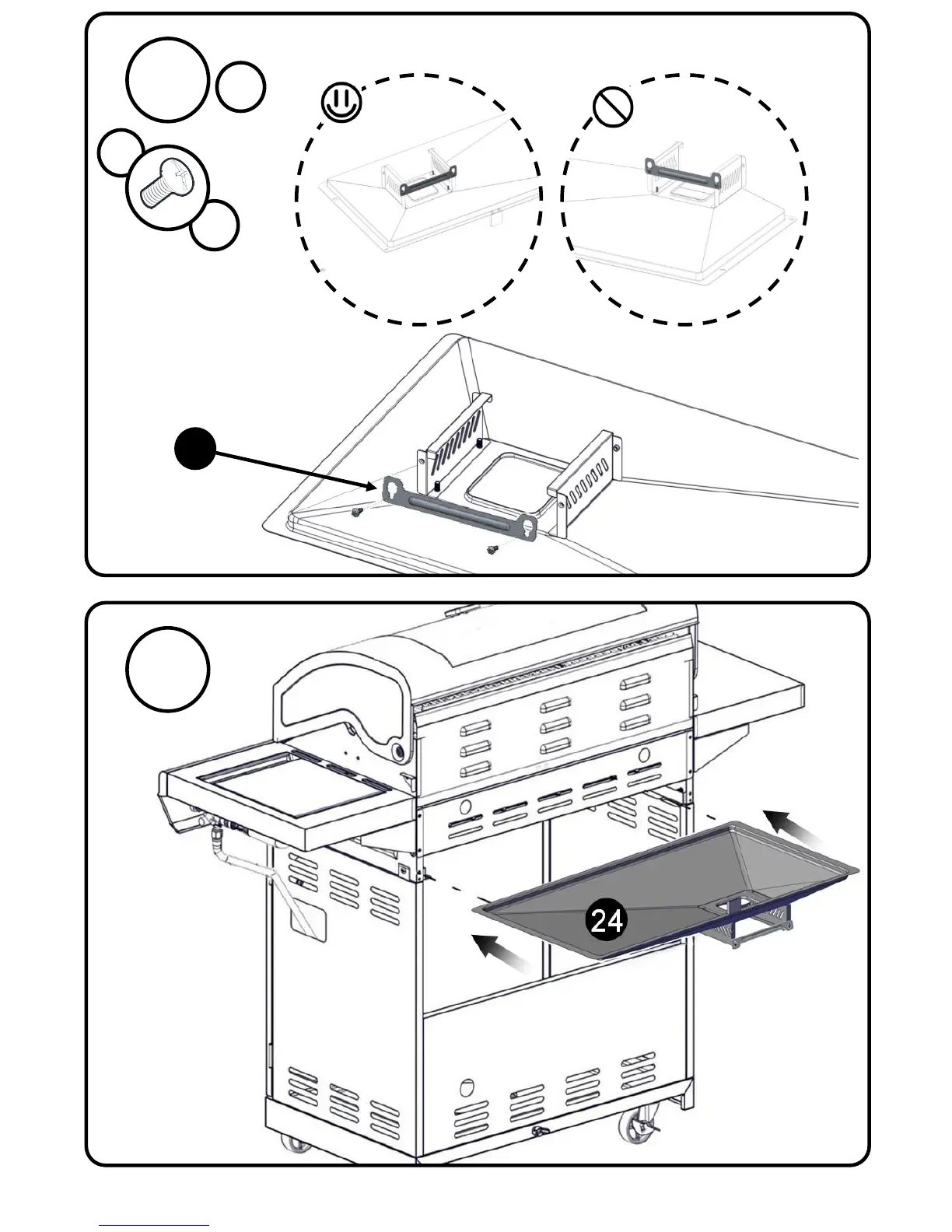 24