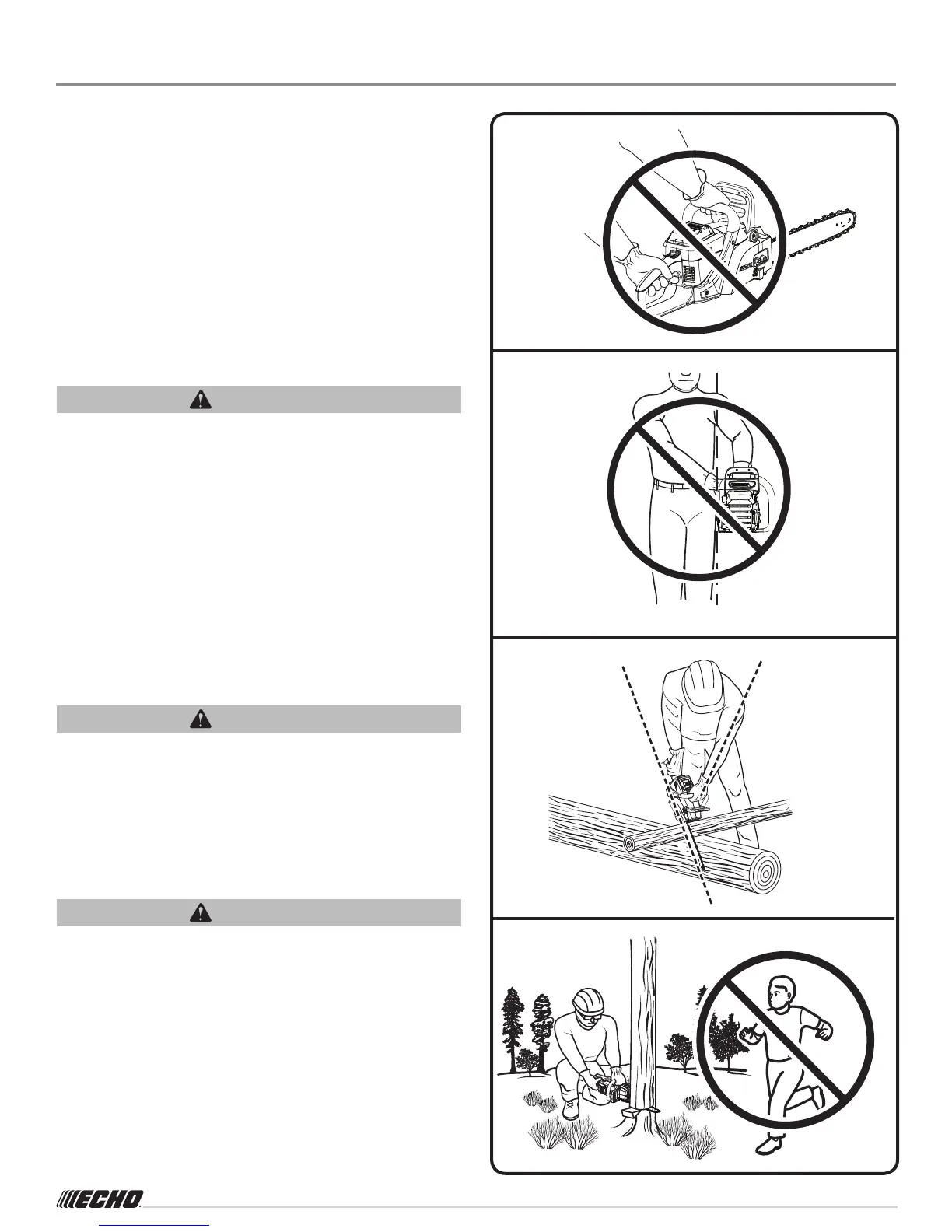 ECHO