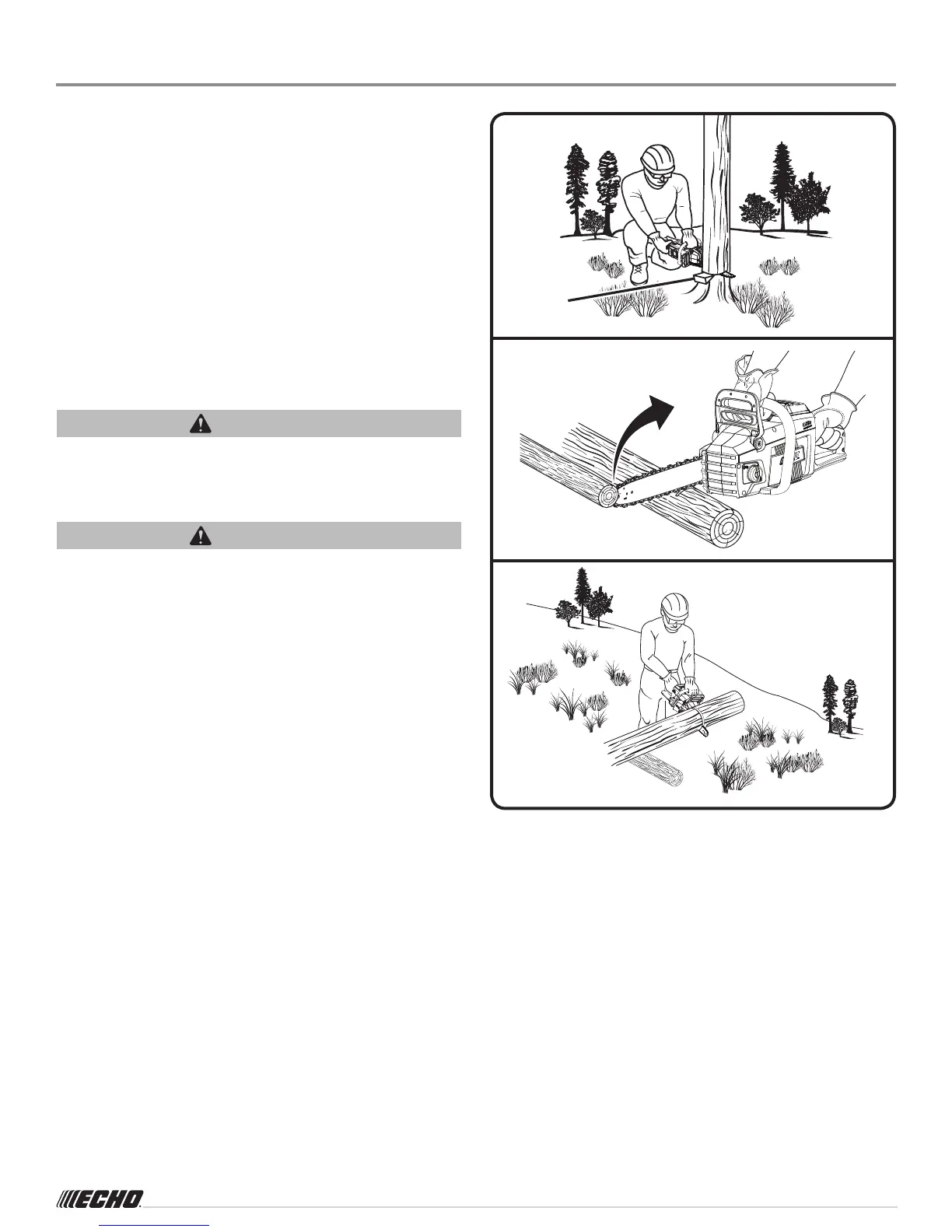 ECHO