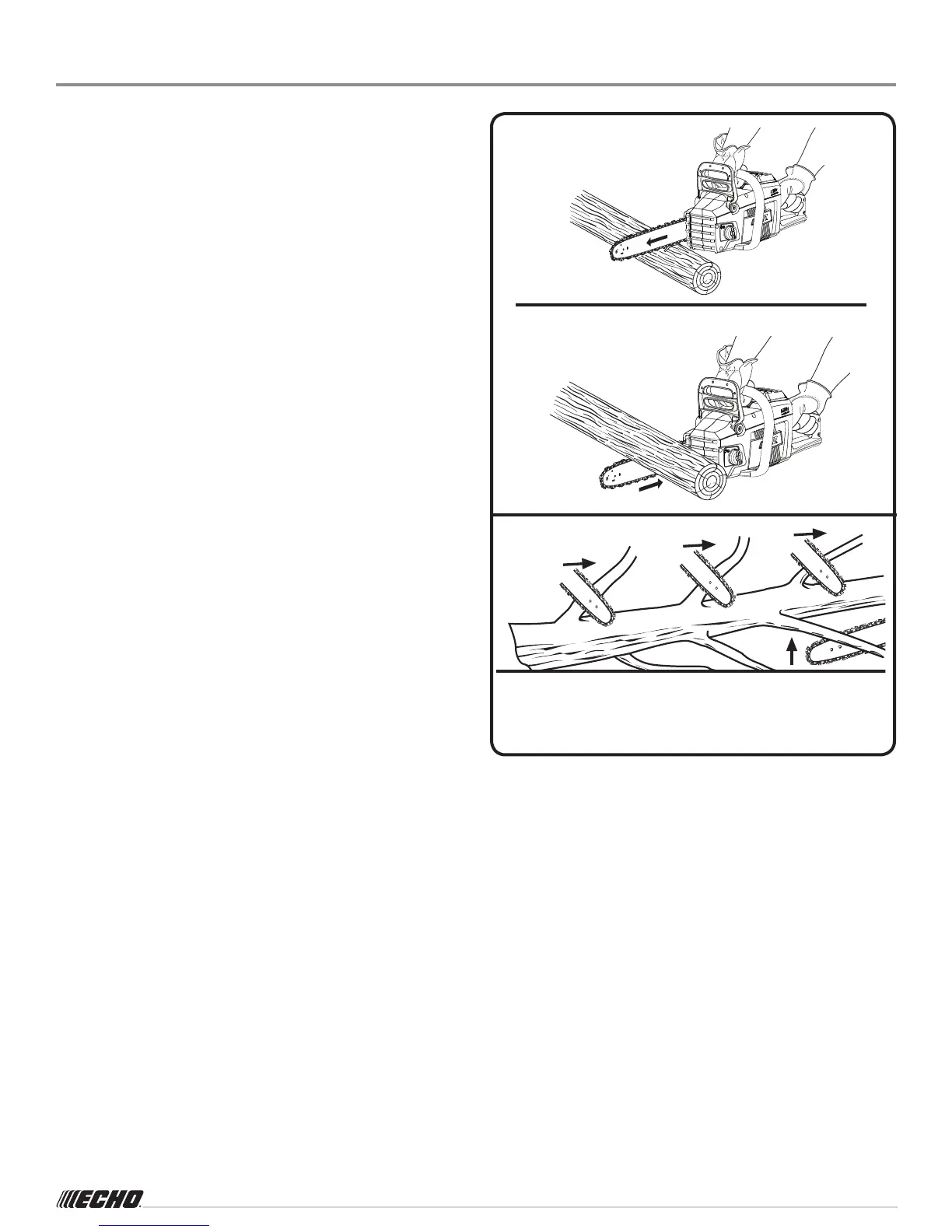 ECHO