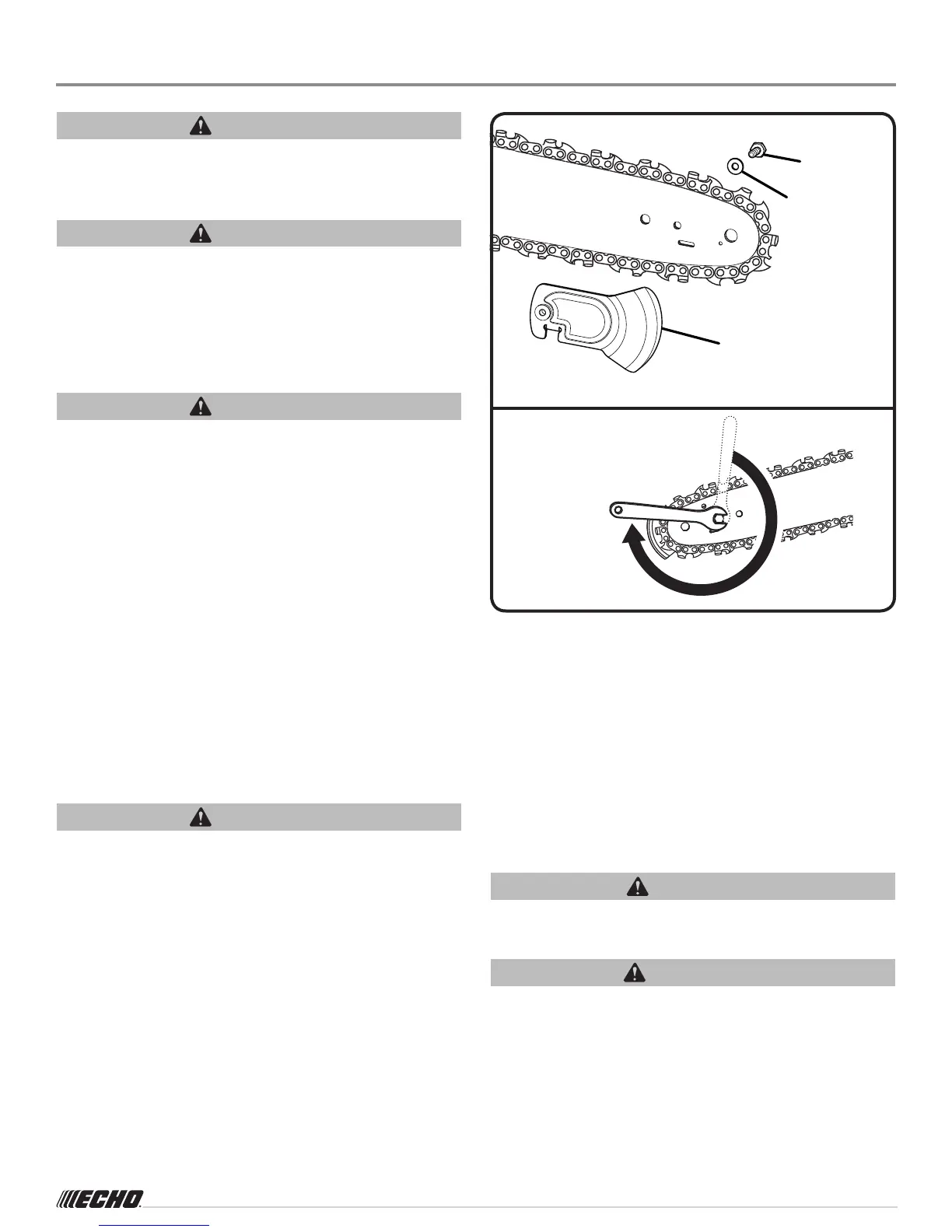 ECHO