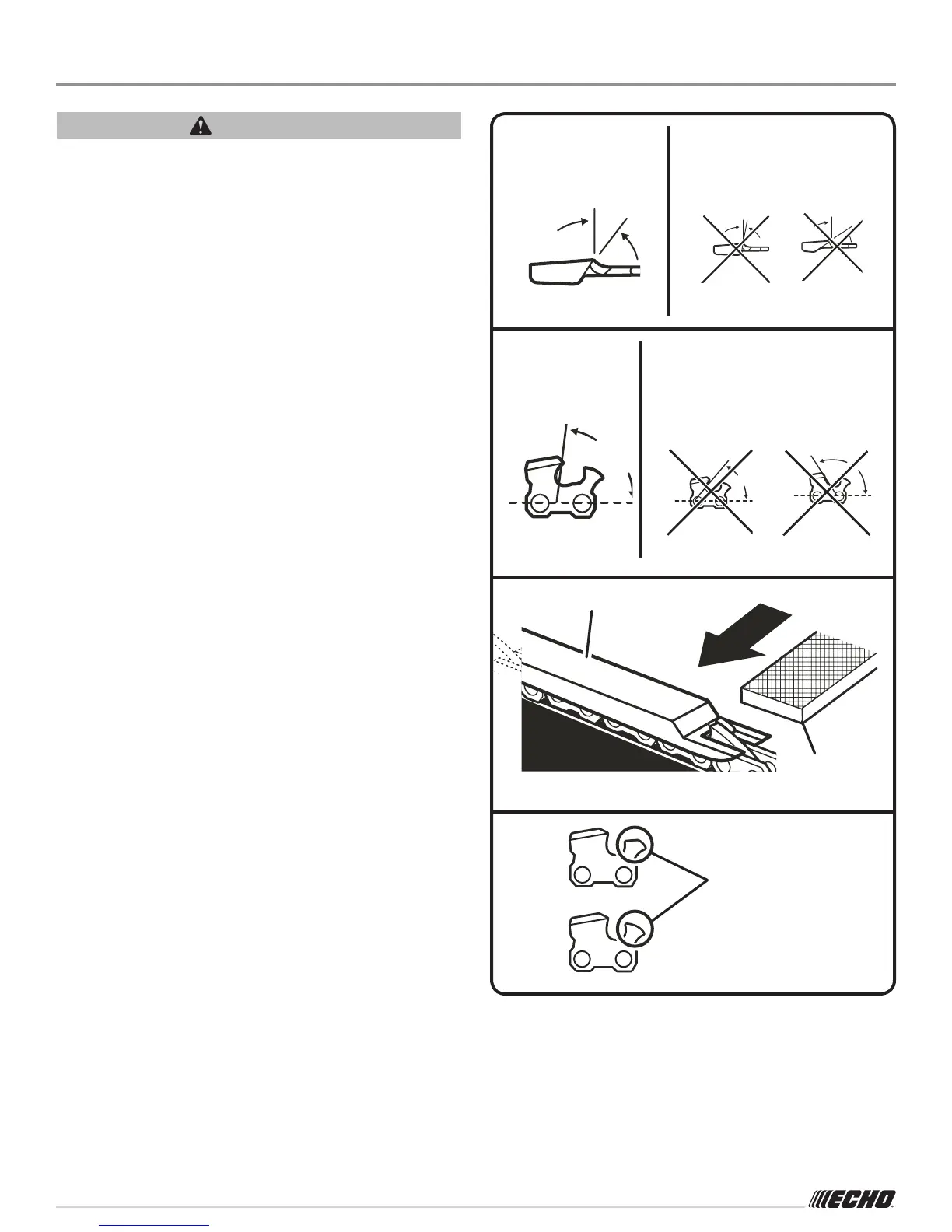 ECHO