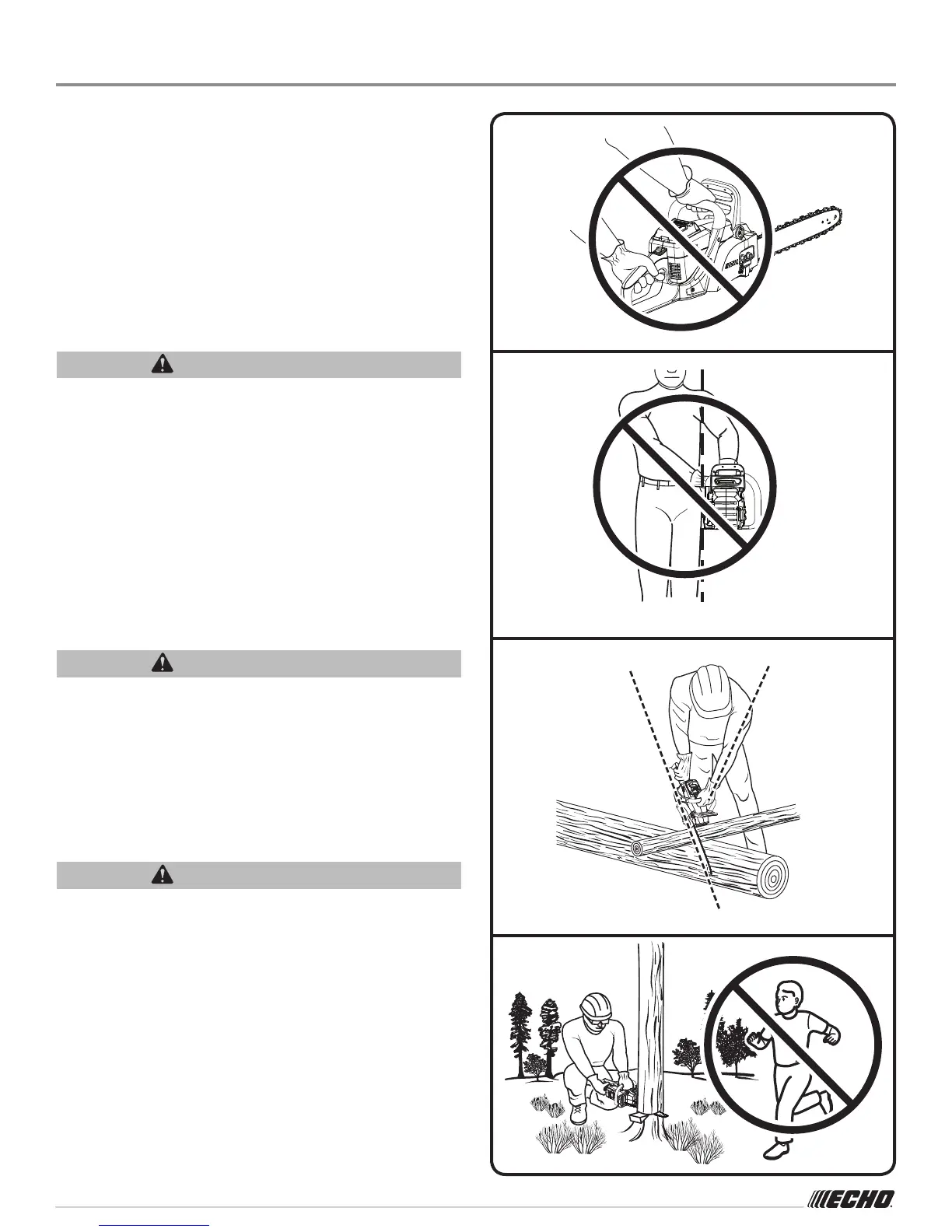 ECHO