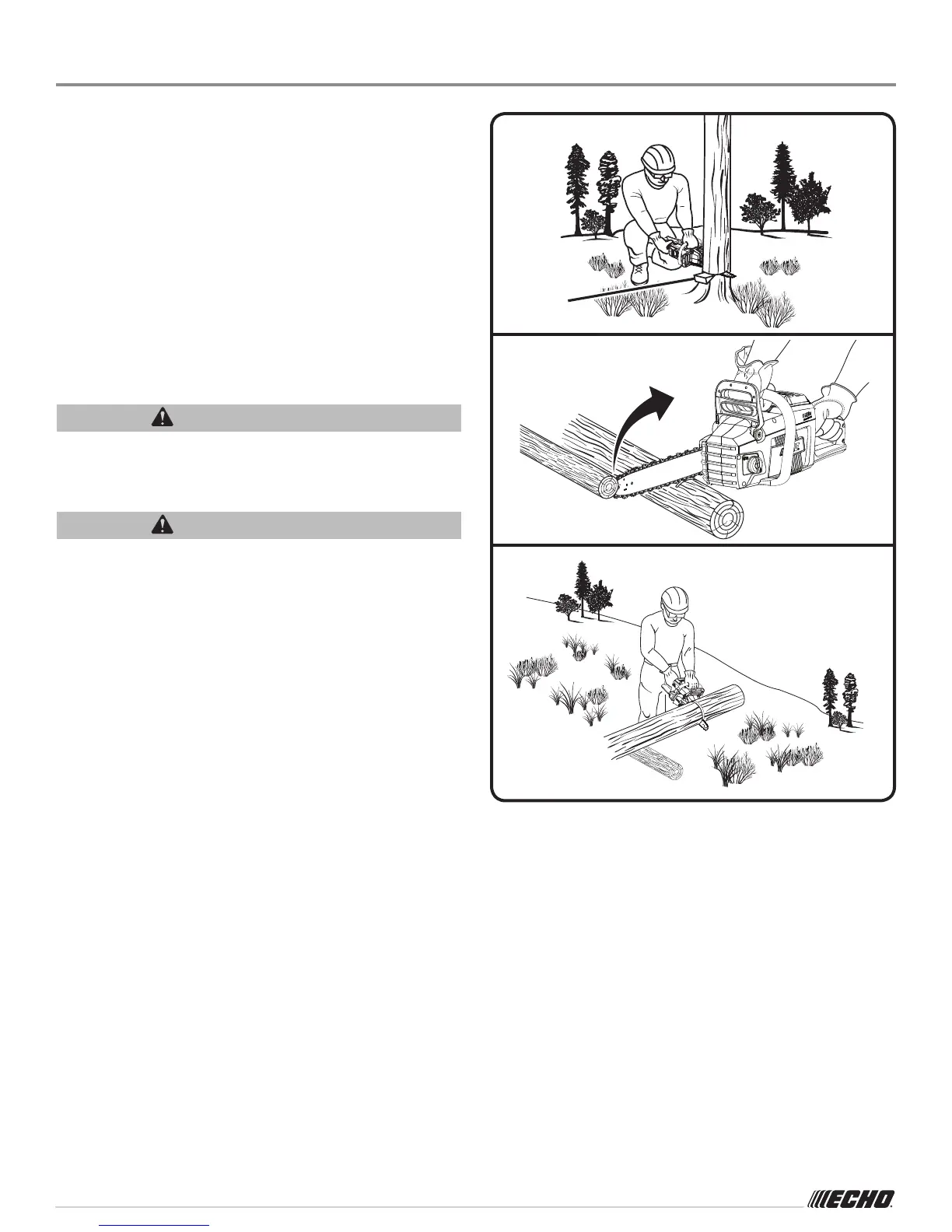 ECHO