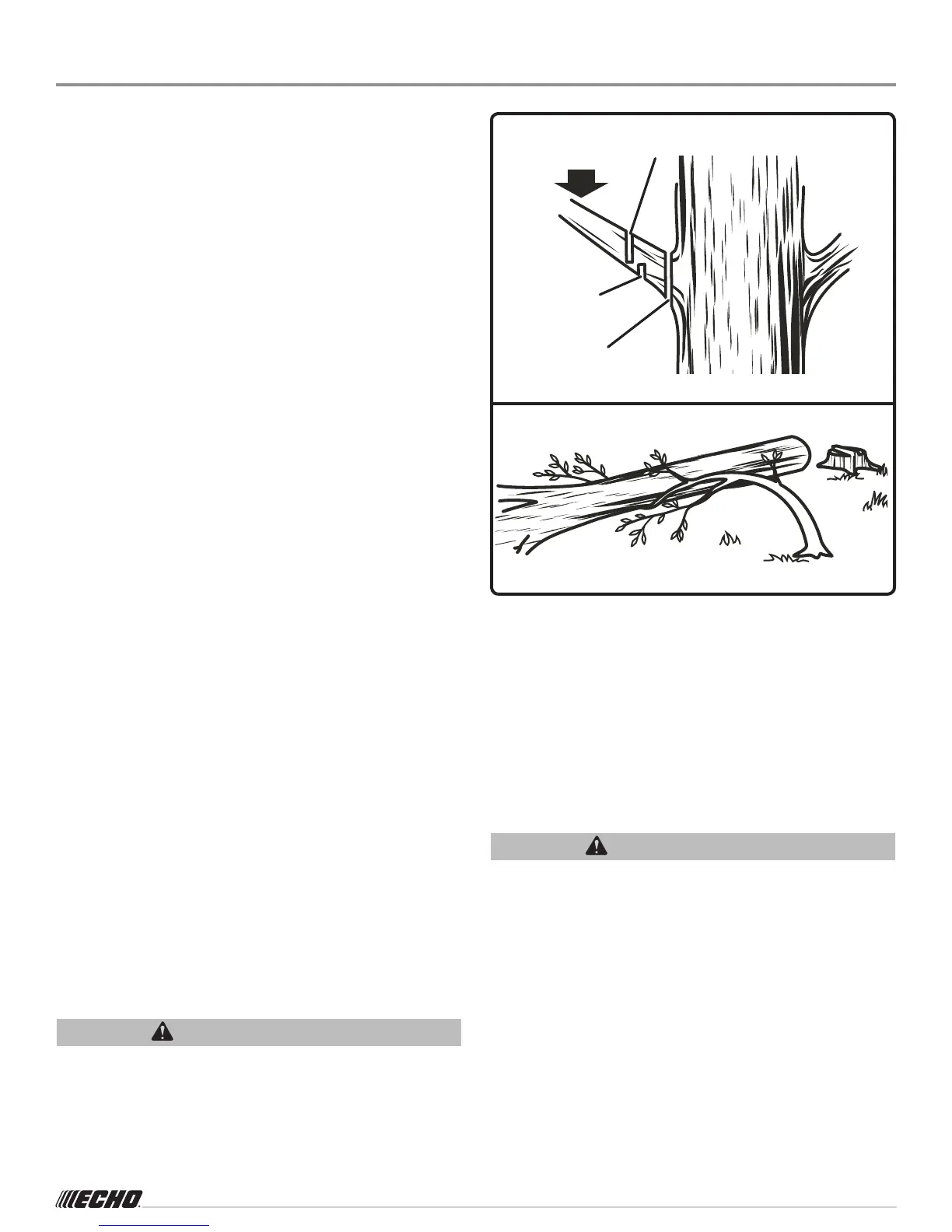 ECHO