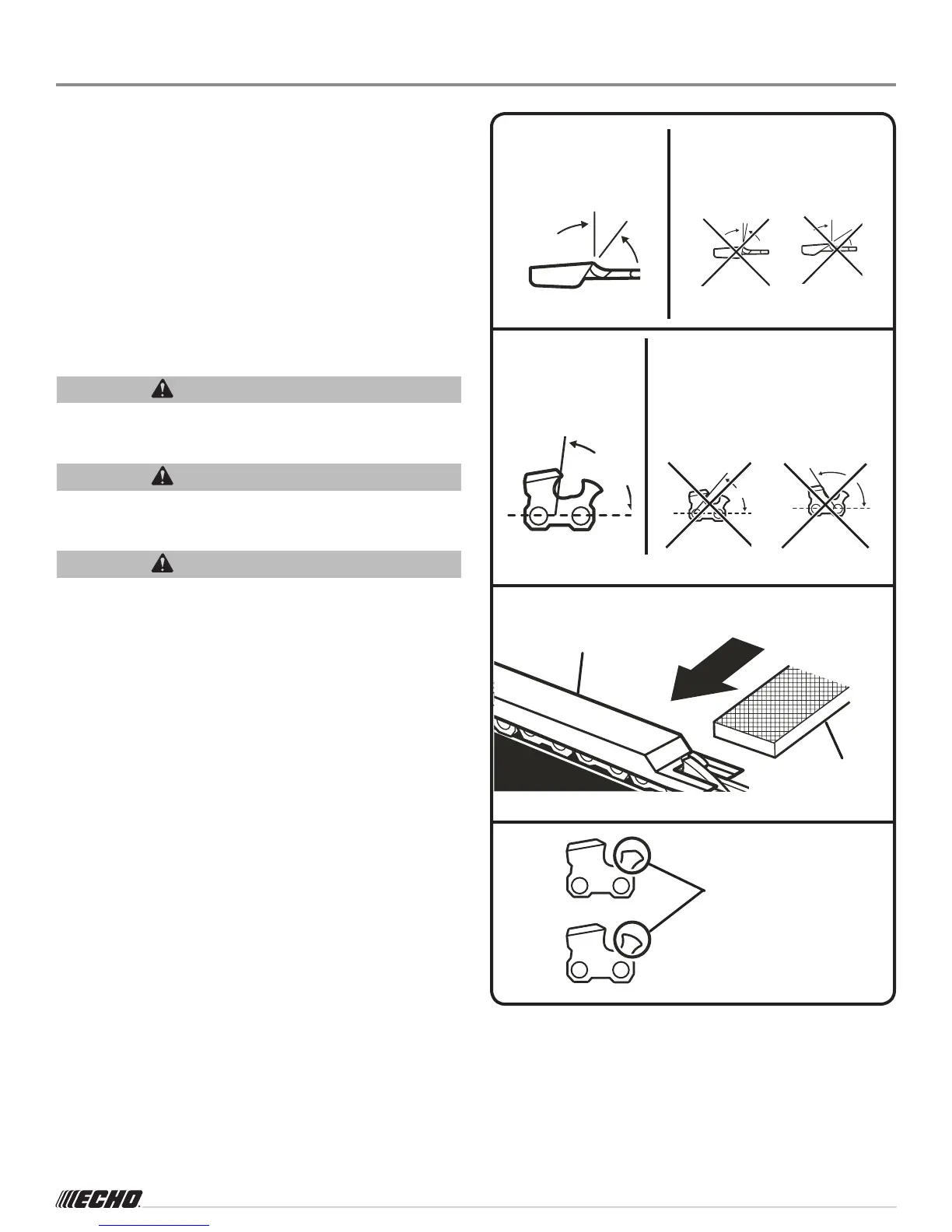 ECHO