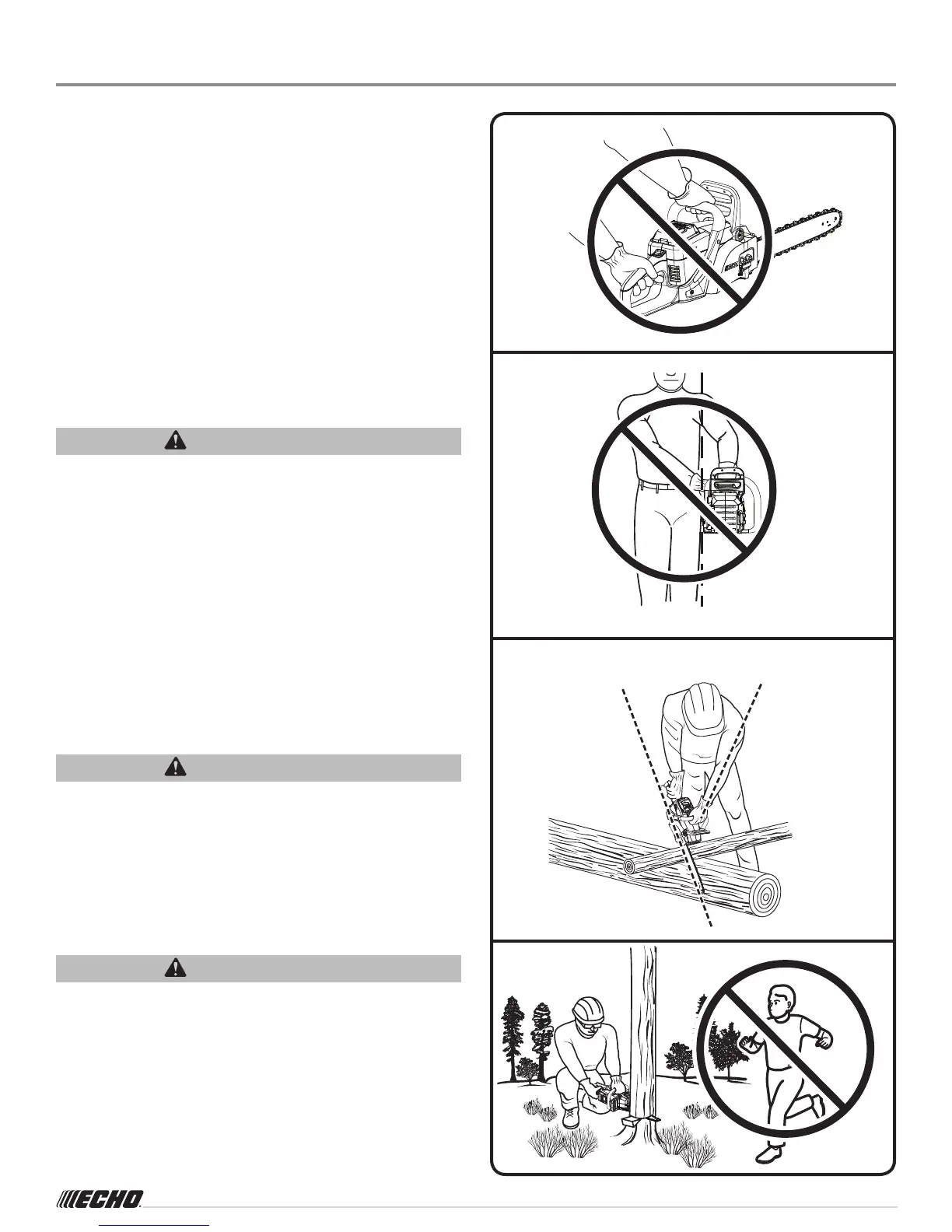 ECHO