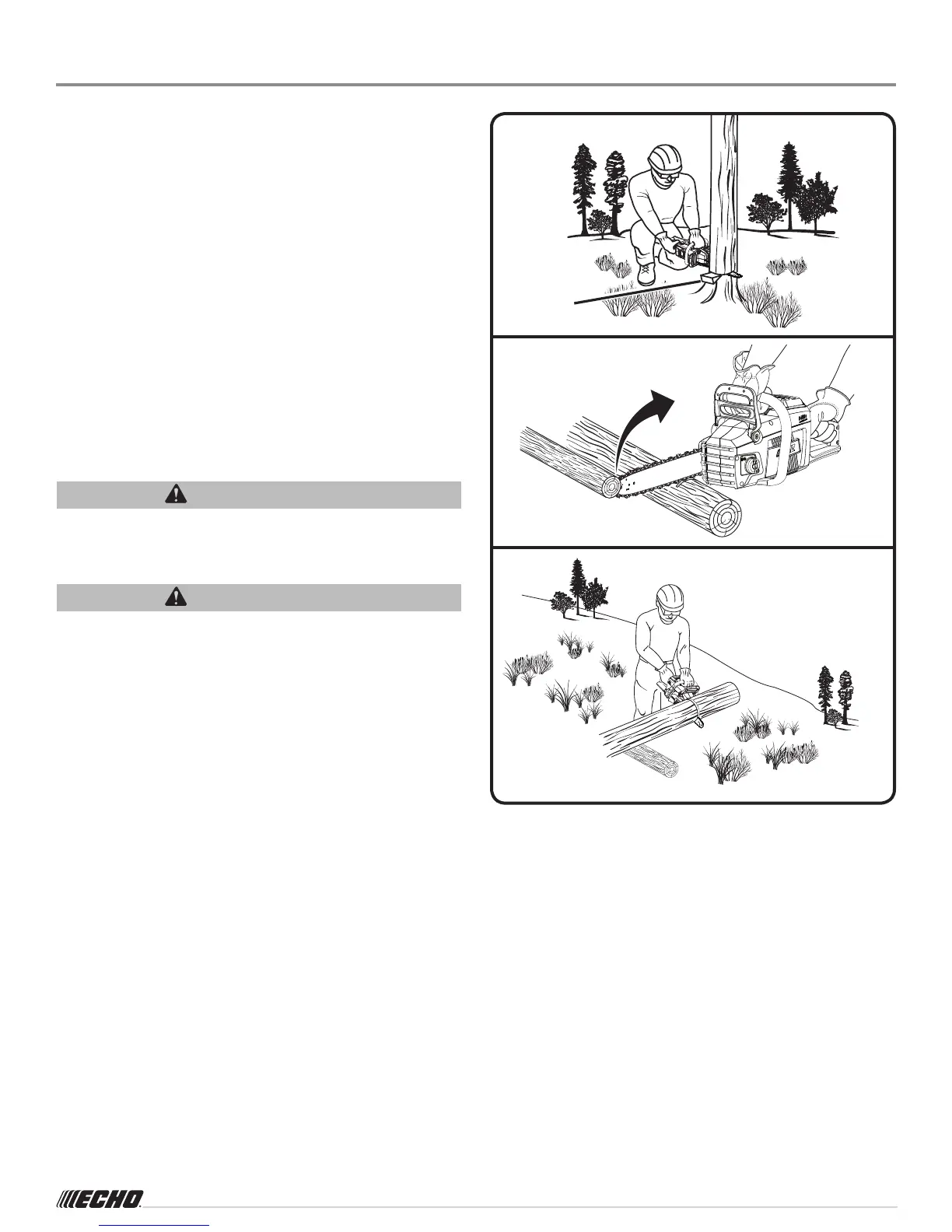 ECHO